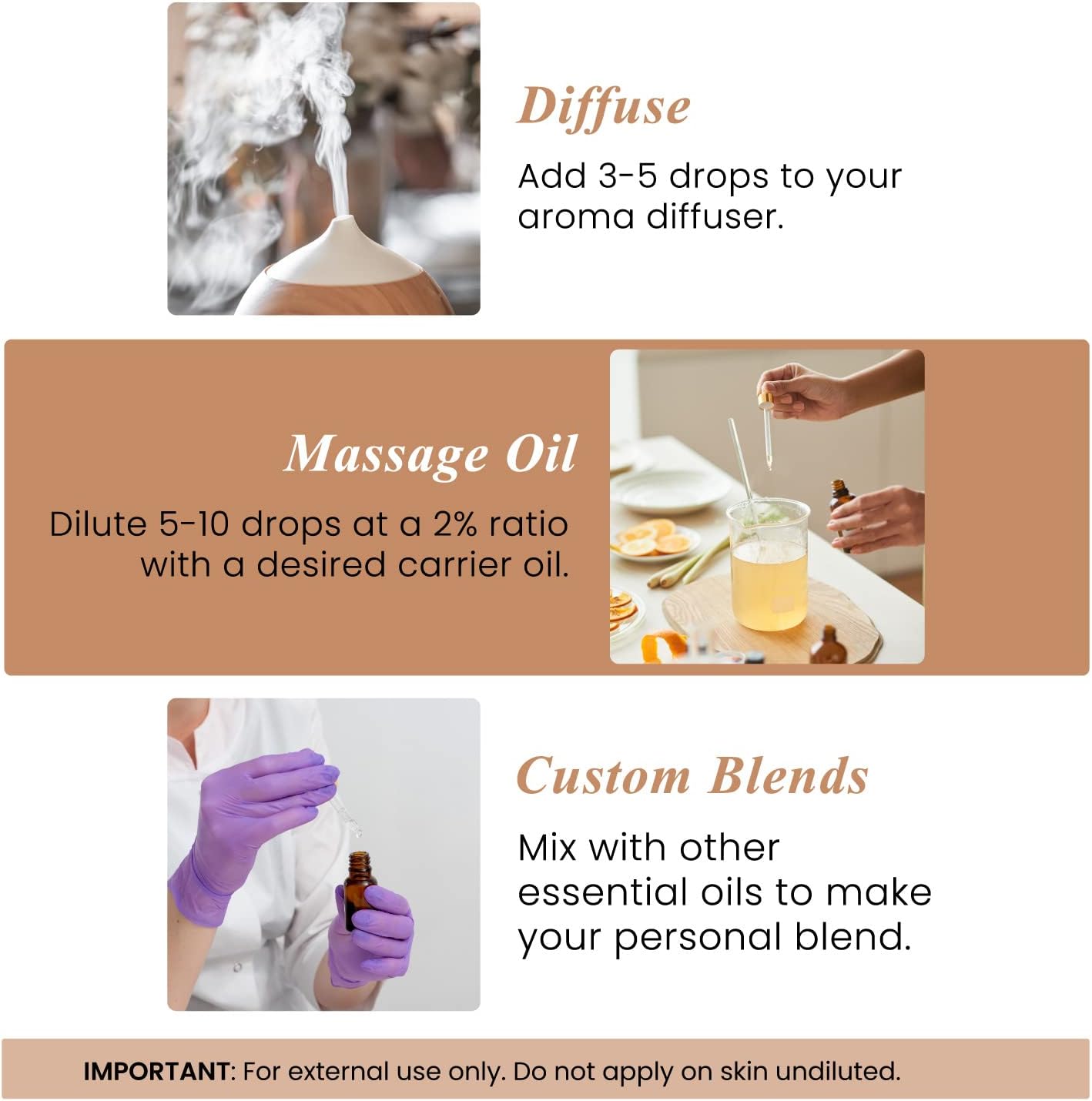 Diffuse

Add 3-5 drops to your aroma diffuser.

Massage Oil

Dilute 5-10 drops at a 2% ratio with a desired carrier oil.

Custom Blends

Mix with other essential oils to make your personal blend.

IMPORTANT: For external use only. Do not apply on skin undiluted.