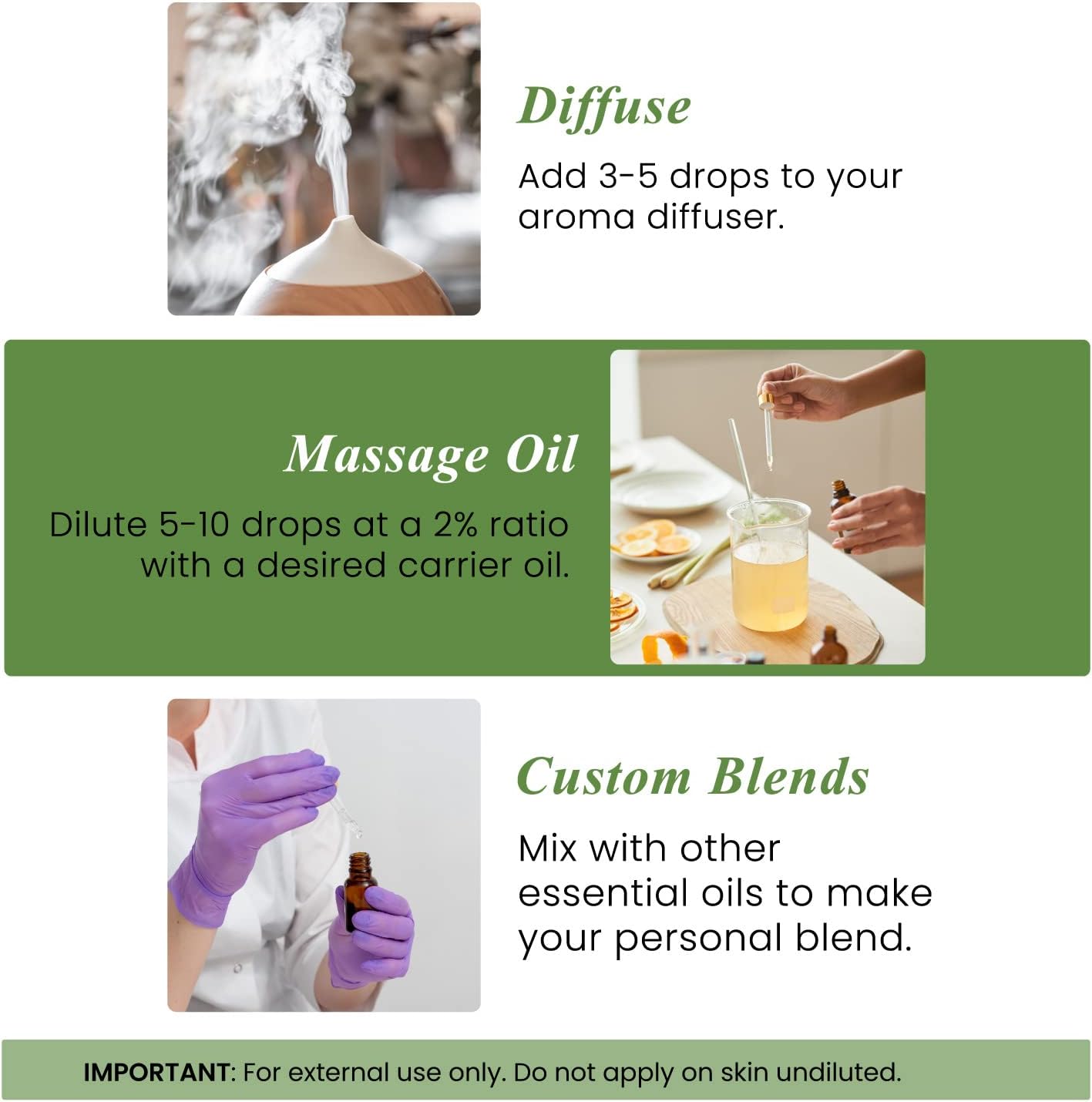 Diffuse

Add 3-5 drops to your aroma diffuser.

Massage Oil

Dilute 5-10 drops at a 2% ratio with a desired carrier oil.

Custom Blends

Mix with other essential oils to make your personal blend.

IMPORTANT: For external use only. Do not apply on skin undiluted.