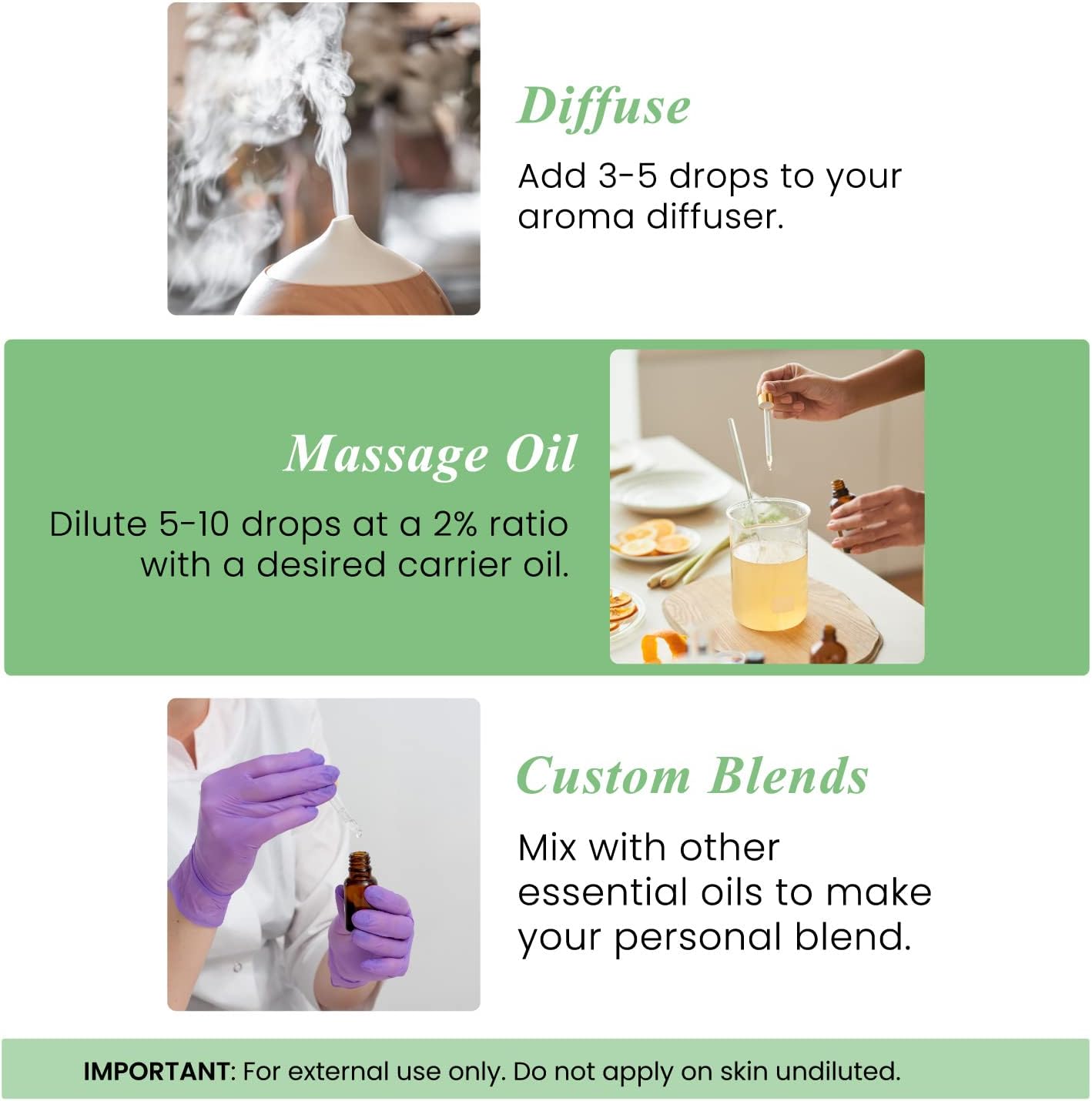 Diffuse

Add 3-5 drops to your aroma diffuser.

Massage Oil

Dilute 5-10 drops at a 2% ratio with a desired carrier oil.

Custom Blends

Mix with other essential oils to make your personal blend.

IMPORTANT: For external use only. Do not apply on skin undiluted.