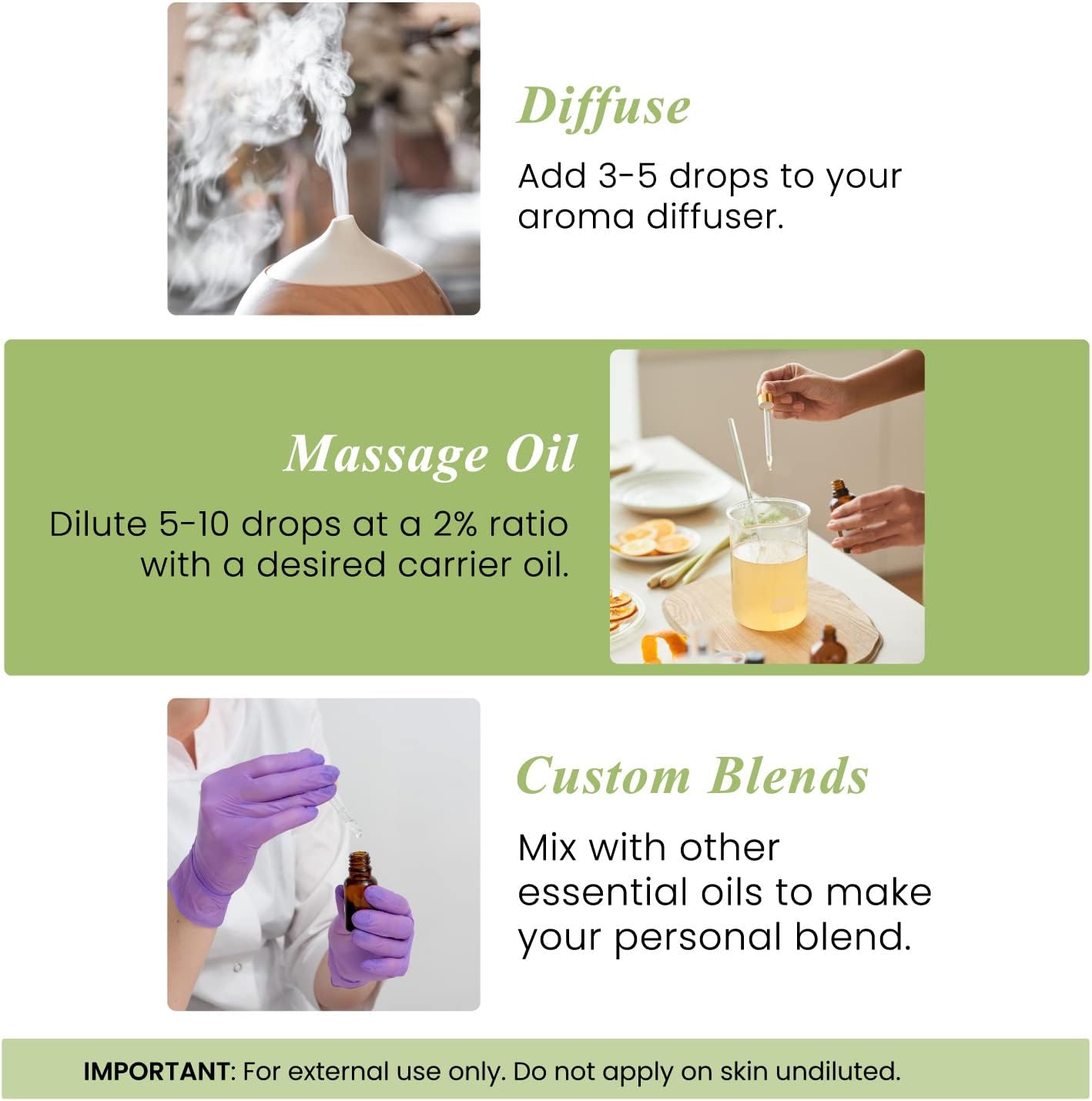 Diffuse

Add 3-5 drops to your aroma diffuser.

Massage Oil

Dilute 5-10 drops at a 2% ratio with a desired carrier oil.

Custom Blends

Mix with other essential oils to make your personal blend.

IMPORTANT: For external use only. Do not apply on skin undiluted.