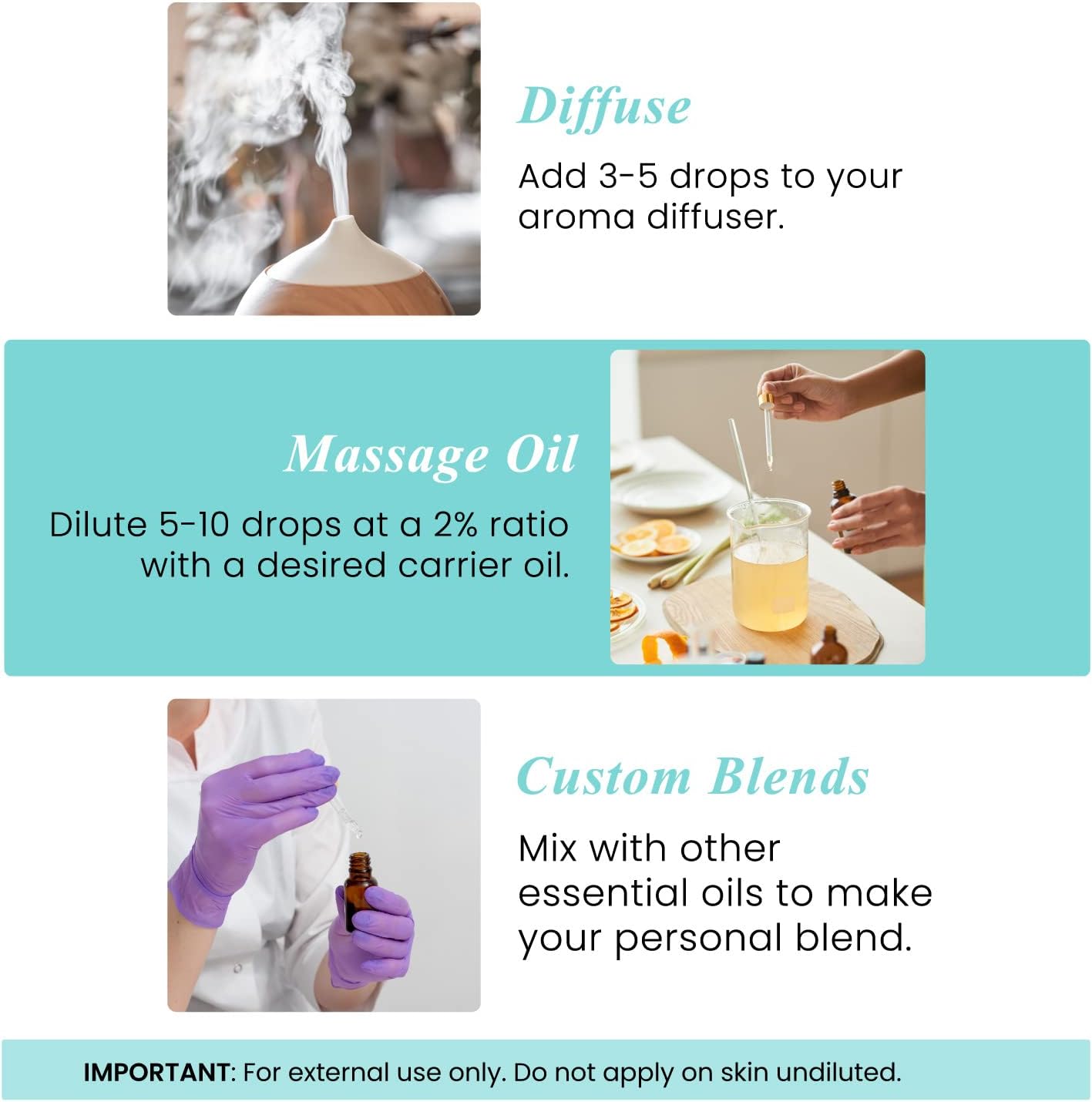 Diffuse

Add 3-5 drops to your aroma diffuser.

Massage Oil

Dilute 5-10 drops at a 2% ratio with a desired carrier oil.

Custom Blends

Mix with other essential oils to make your personal blend.

IMPORTANT: For external use only. Do not apply on skin undiluted.