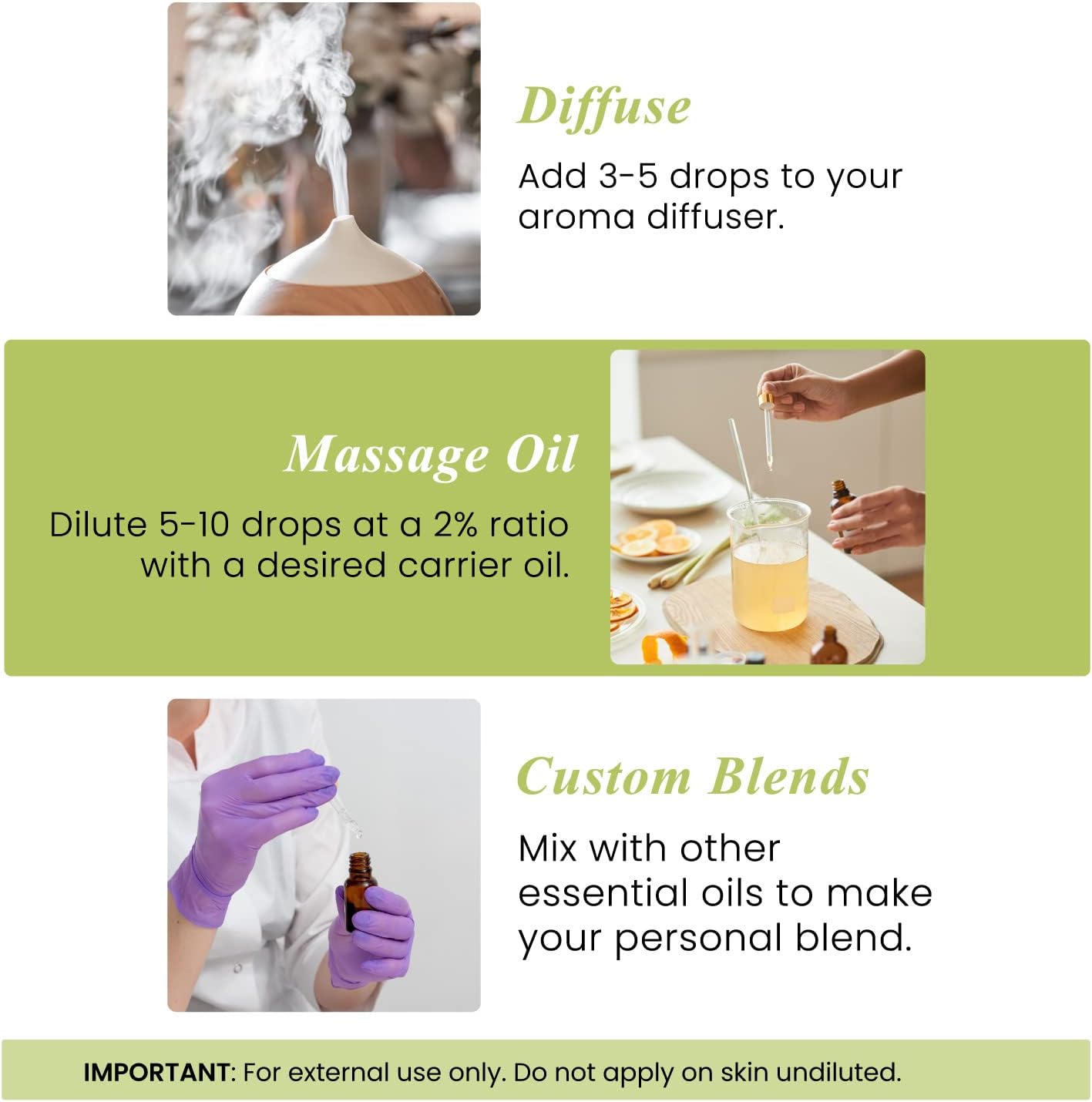 Diffuse

Add 3-5 drops to your aroma diffuser.

Massage Oil

Dilute 5-10 drops at a 2% ratio with a desired carrier oil.

Custom Blends

Mix with other essential oils to make your personal blend.

IMPORTANT: For external use only. Do not apply on skin undiluted.