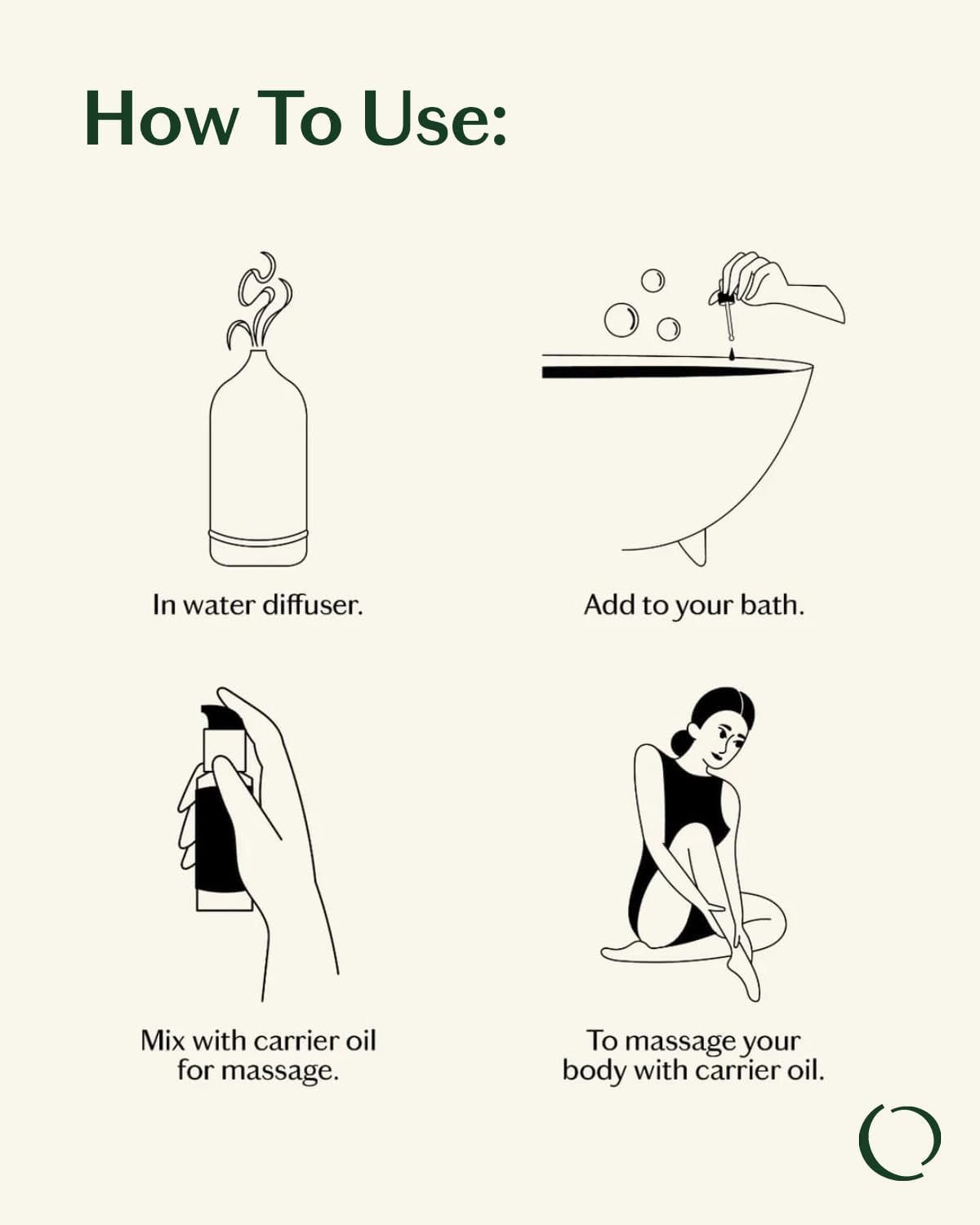 How To Use:

In water diffuser.

Add to your bath.

Mix with carrier oil for massage.

To massage your body with carrier oil.