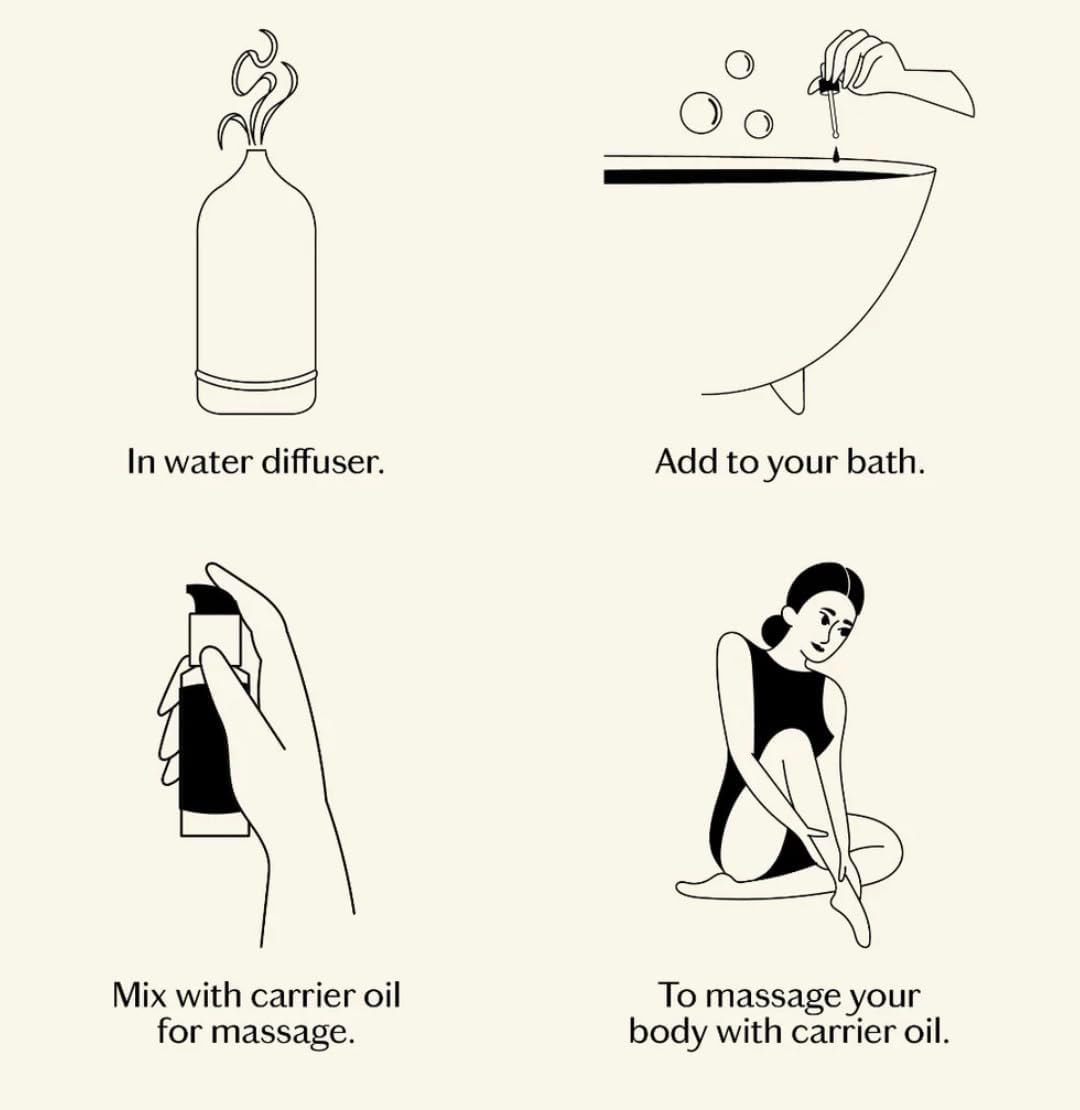 In water diffuser.

Add to your bath.

Mix with carrier oil for massage.

To massage your body with carrier oil.