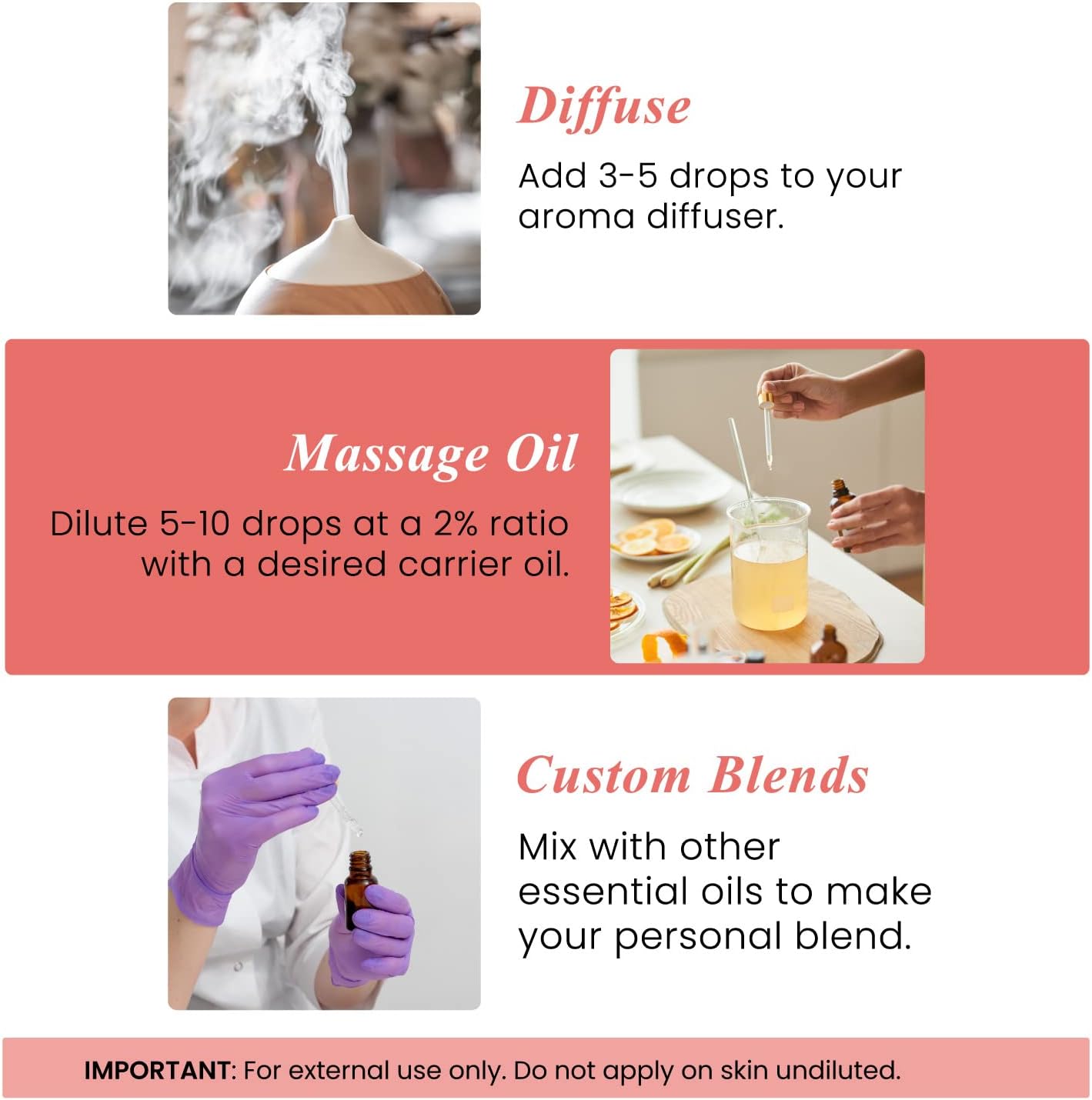 Diffuse

Add 3-5 drops to your aroma diffuser.

Massage Oil

Dilute 5-10 drops at a 2% ratio with a desired carrier oil.

Custom Blends

Mix with other essential oils to make your personal blend.

IMPORTANT: For external use only. Do not apply on skin undiluted.