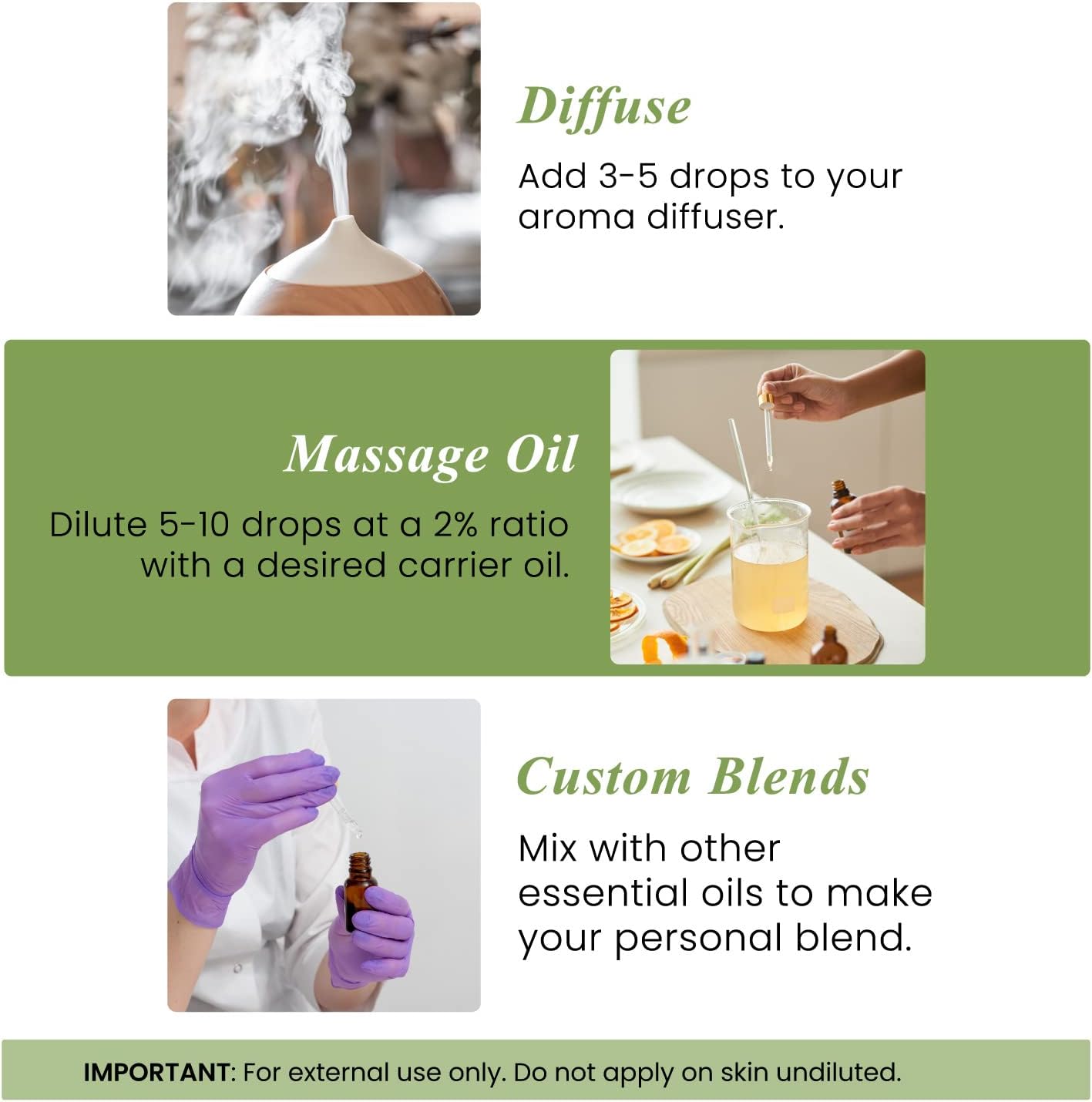 Diffuse

Add 3-5 drops to your aroma diffuser.

Massage Oil

Dilute 5-10 drops at a 2% ratio with a desired carrier oil.

Custom Blends

Mix with other essential oils to make your personal blend.

IMPORTANT: For external use only. Do not apply on skin undiluted.