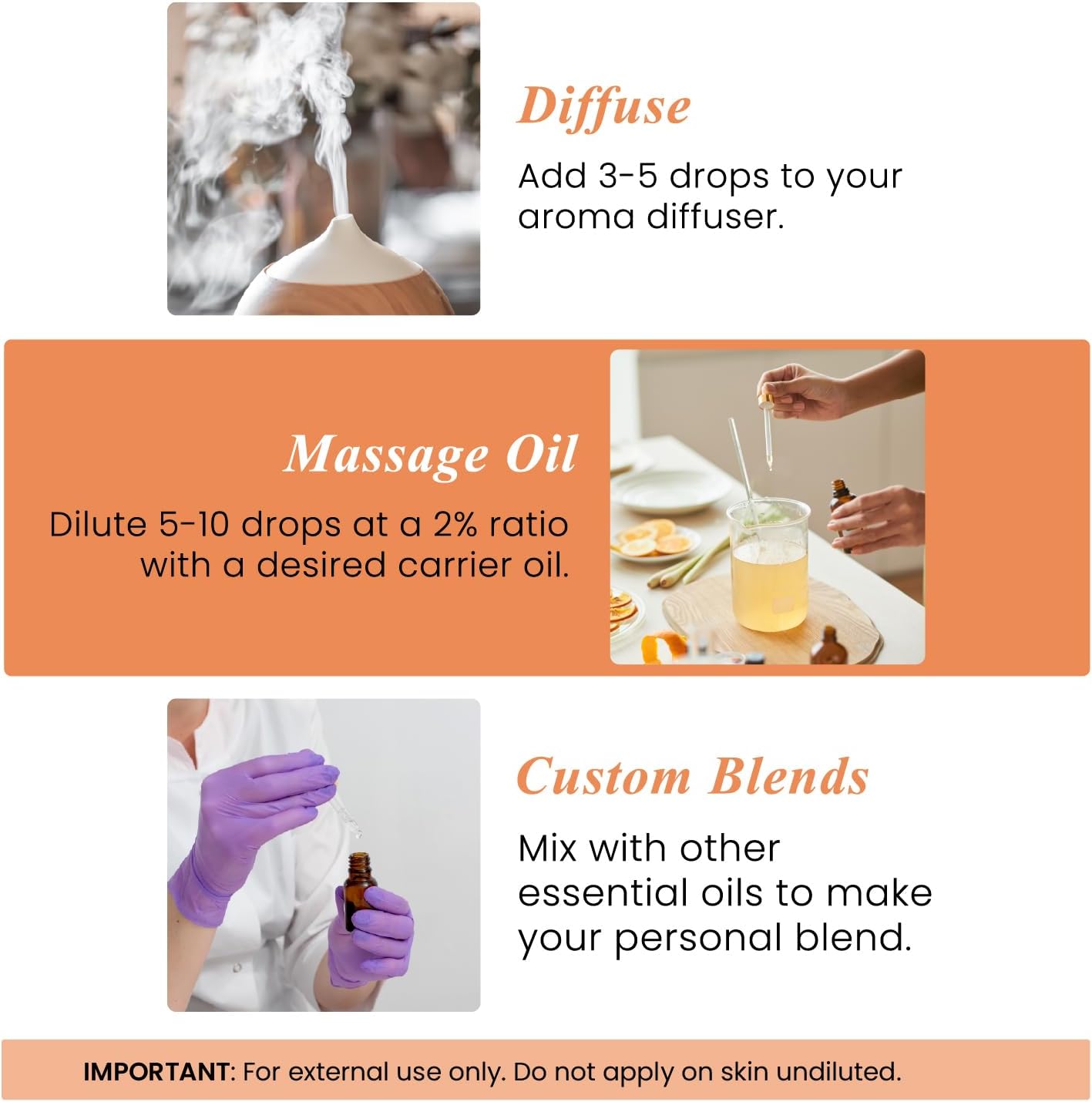 Diffuse

Add 3-5 drops to your aroma diffuser.

Massage Oil

Dilute 5-10 drops at a 2% ratio with a desired carrier oil.

Custom Blends

Mix with other essential oils to make your personal blend.

IMPORTANT: For external use only. Do not apply on skin undiluted.