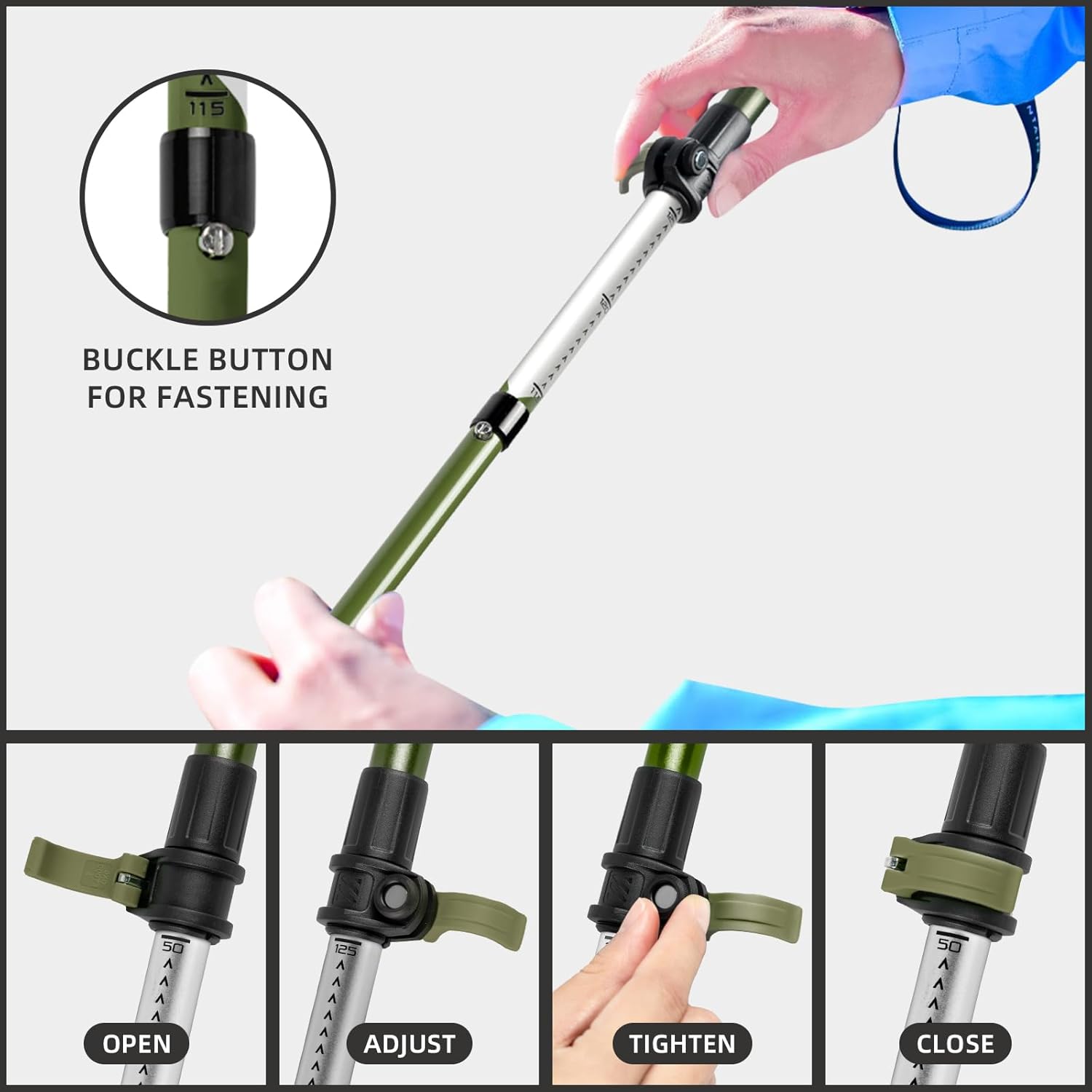 115

BUCKLE BUTTON FOR FASTENING

50

OPEN

125

ADJUST

TIGHTEN

50

CLOSE