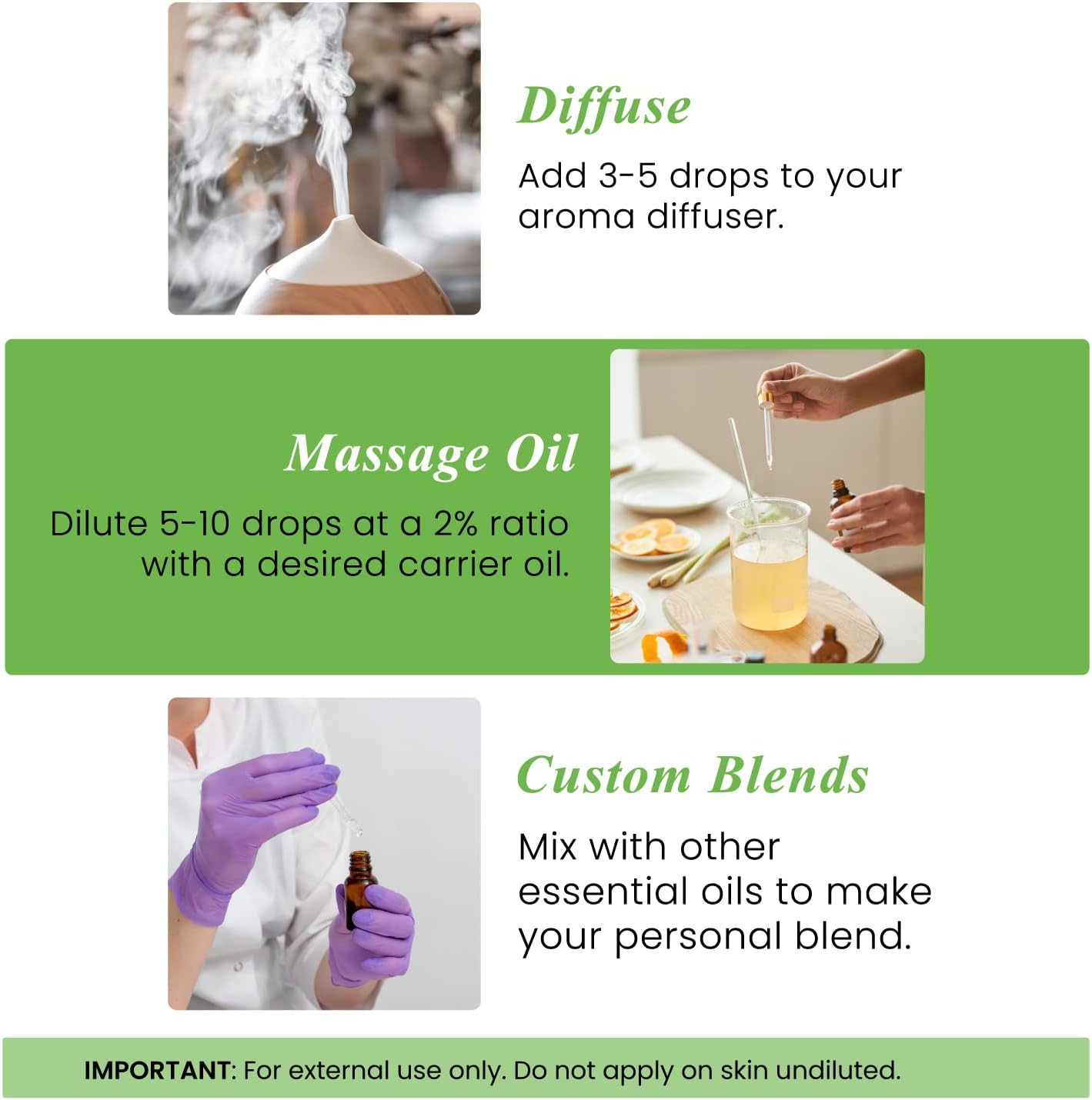 Diffuse

Add 3-5 drops to your aroma diffuser.

Massage Oil

Dilute 5-10 drops at a 2% ratio with a desired carrier oil.

Custom Blends

Mix with other essential oils to make your personal blend.

IMPORTANT: For external use only. Do not apply on skin undiluted.