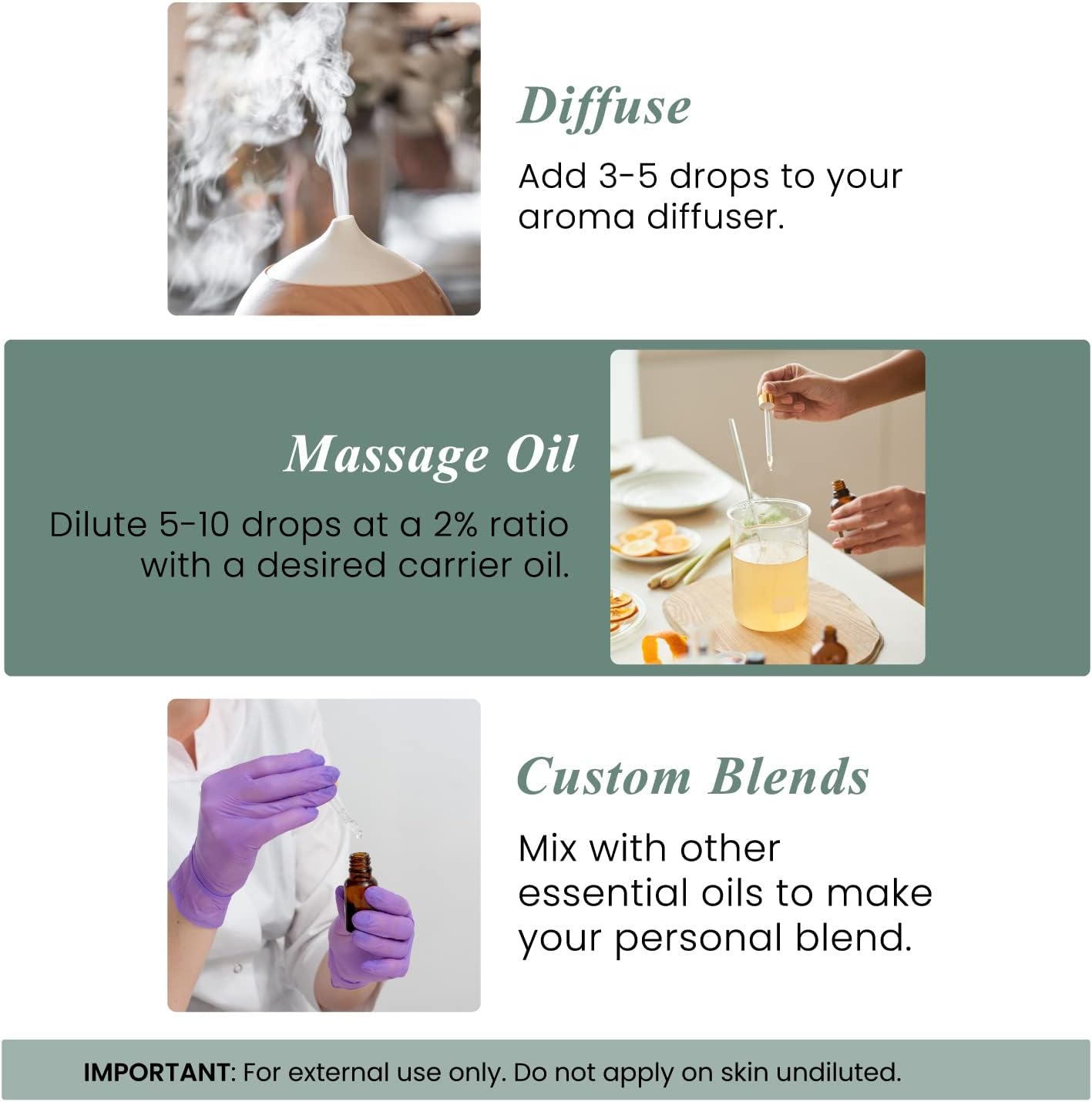 Diffuse

Add 3-5 drops to your aroma diffuser.

Massage Oil

Dilute 5-10 drops at a 2% ratio with a desired carrier oil.

Custom Blends

Mix with other essential oils to make your personal blend.

IMPORTANT: For external use only. Do not apply on skin undiluted.