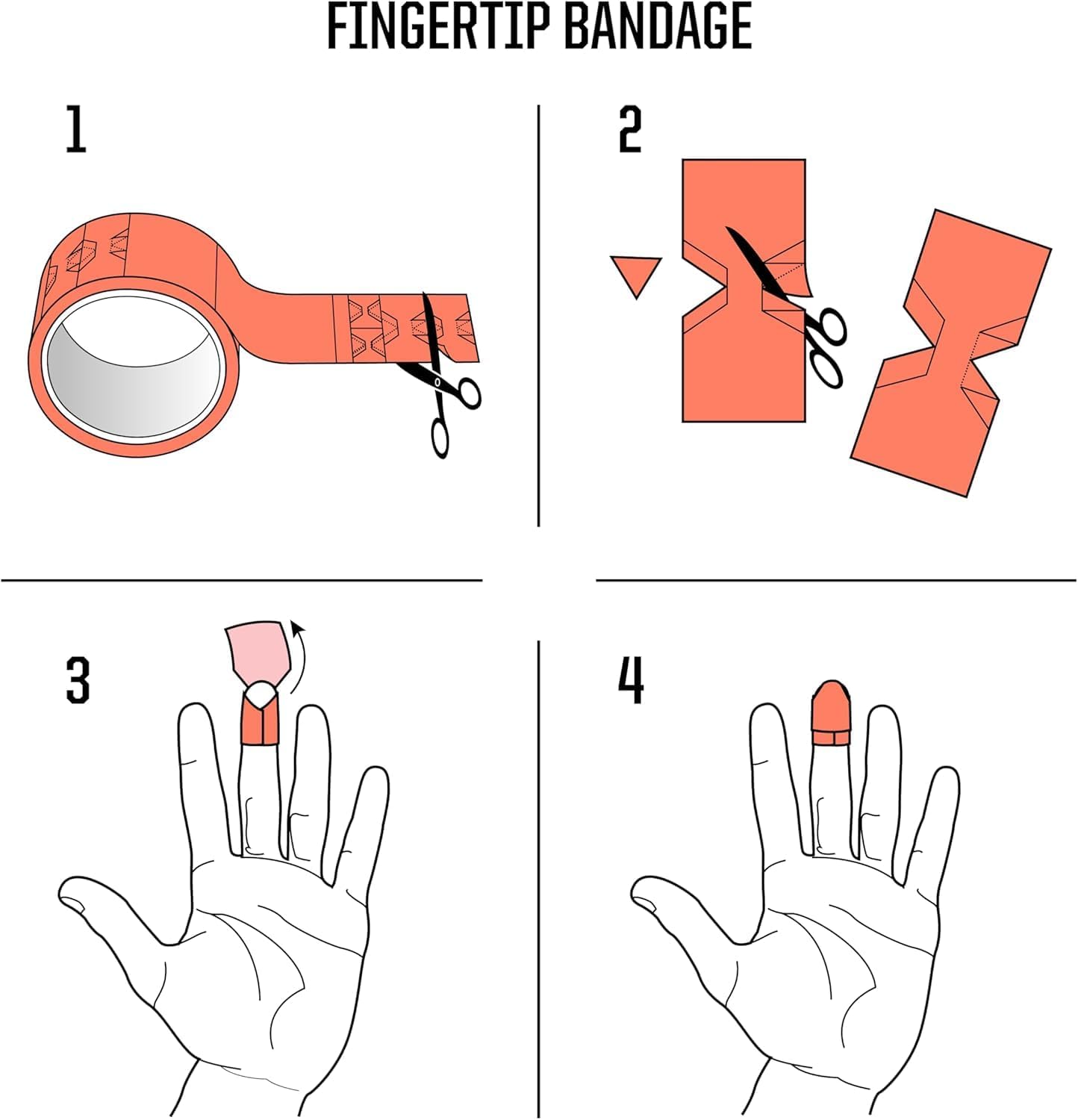 FINGERTIP BANDAGE

1

2

3

4