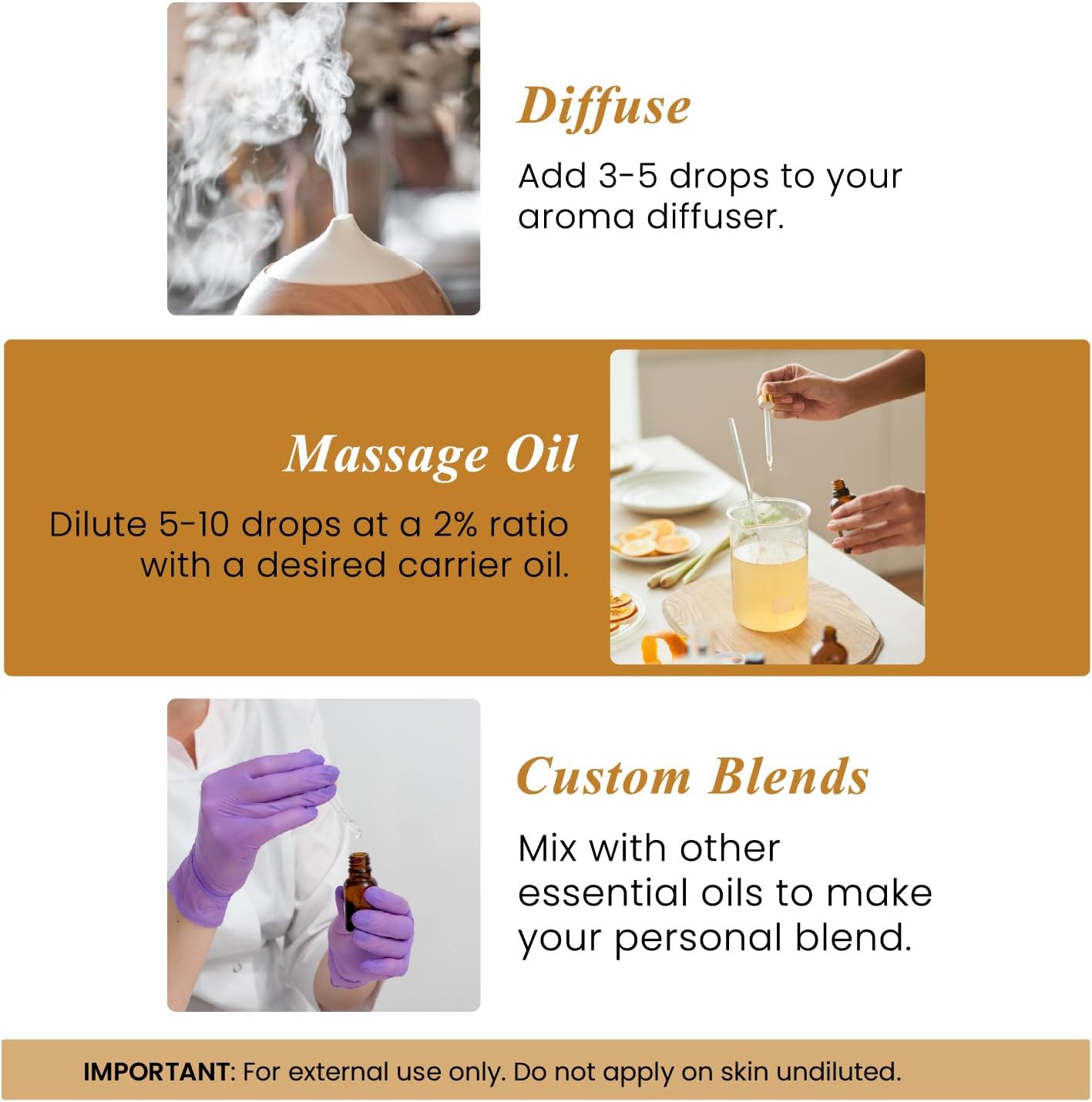 Diffuse

Add 3-5 drops to your aroma diffuser.

Massage Oil

Dilute 5-10 drops at a 2% ratio with a desired carrier oil.

Custom Blends

Mix with other essential oils to make your personal blend.

IMPORTANT: For external use only. Do not apply on skin undiluted.