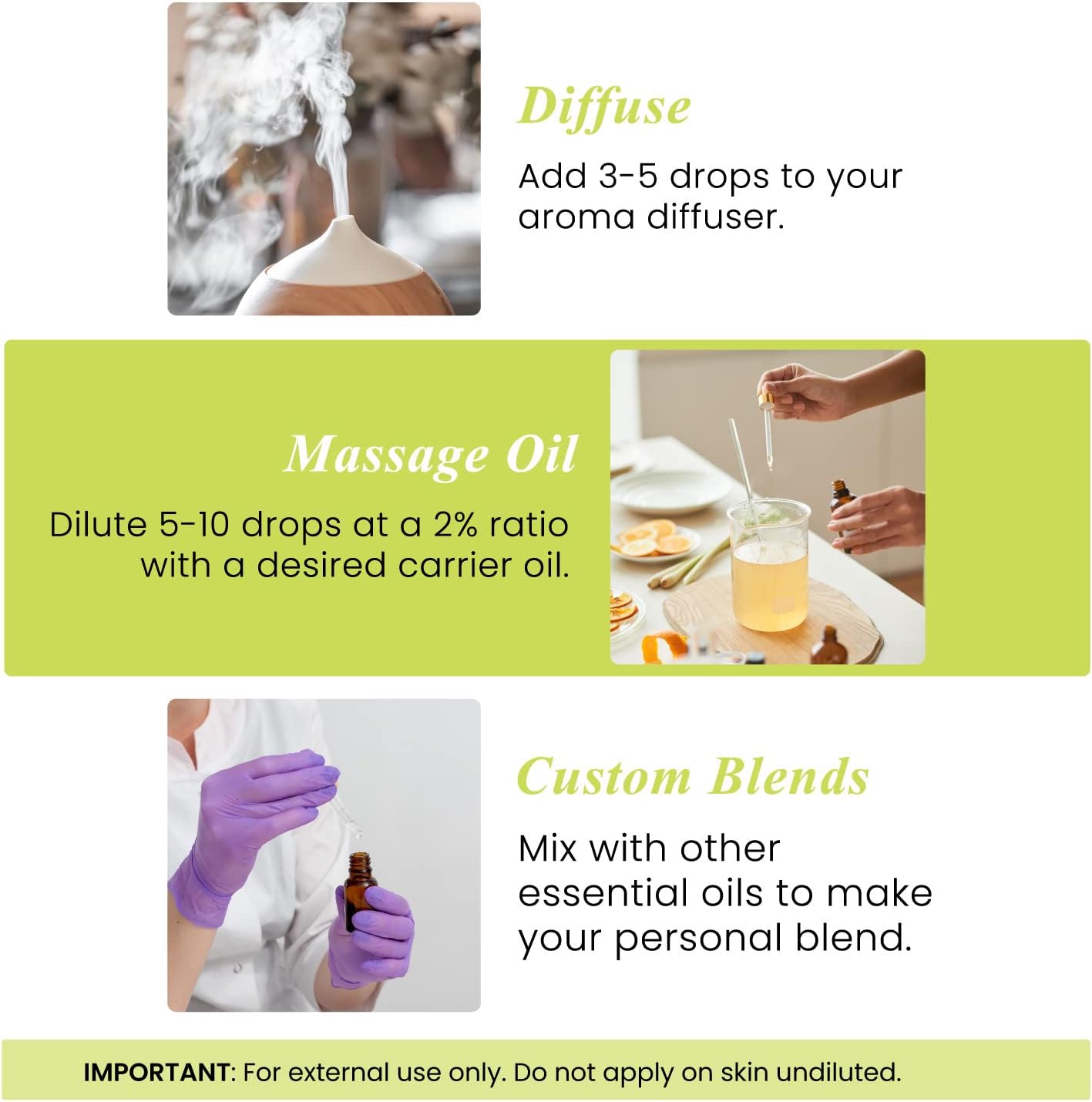 Diffuse

Add 3-5 drops to your aroma diffuser.

Massage Oil

Dilute 5-10 drops at a 2% ratio with a desired carrier oil.

Custom Blends

Mix with other essential oils to make your personal blend.

IMPORTANT: For external use only. Do not apply on skin undiluted.