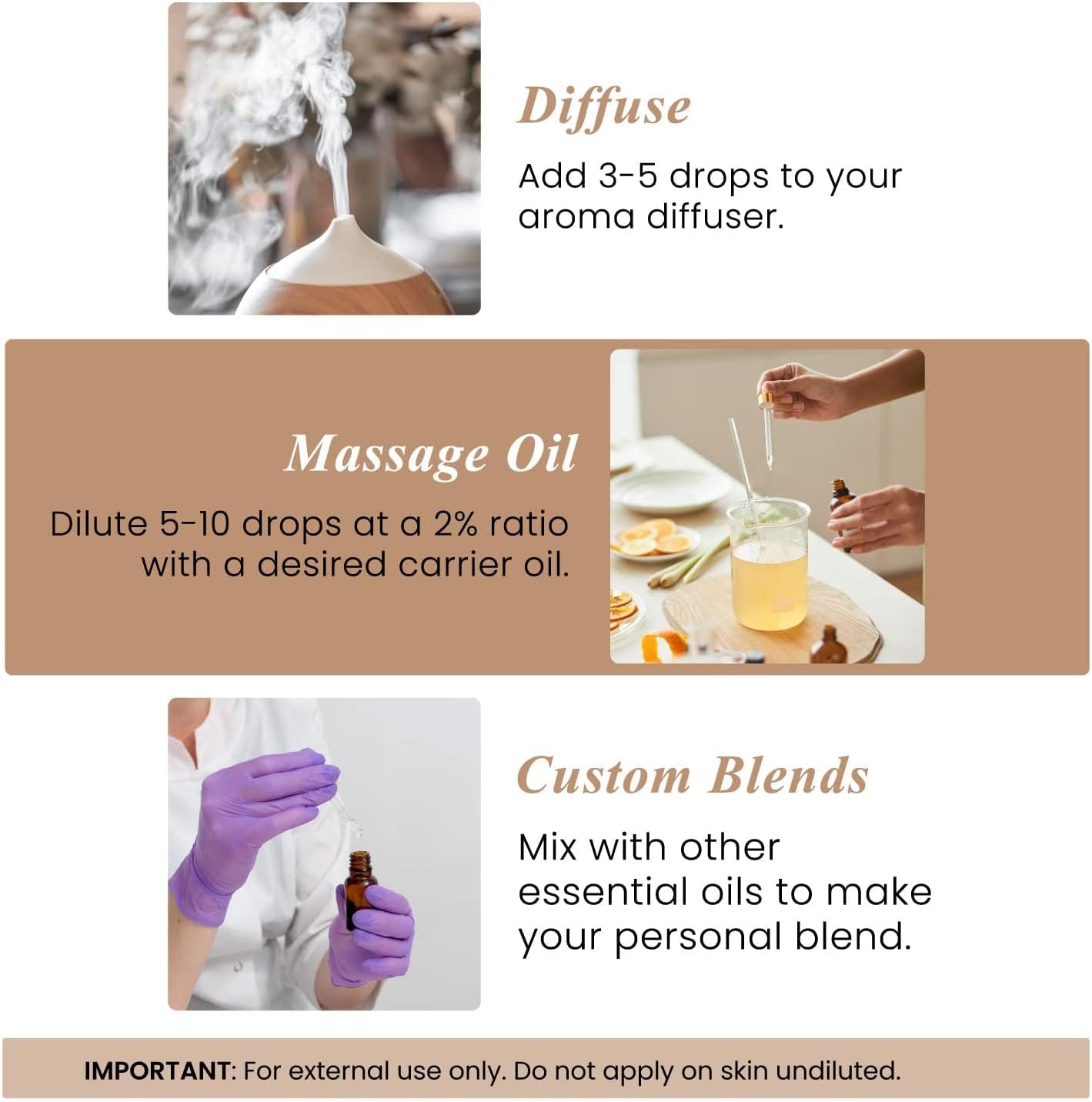 Diffuse

Add 3-5 drops to your aroma diffuser.

Massage Oil

Dilute 5-10 drops at a 2% ratio with a desired carrier oil.

Custom Blends

Mix with other essential oils to make your personal blend.

IMPORTANT: For external use only. Do not apply on skin undiluted.