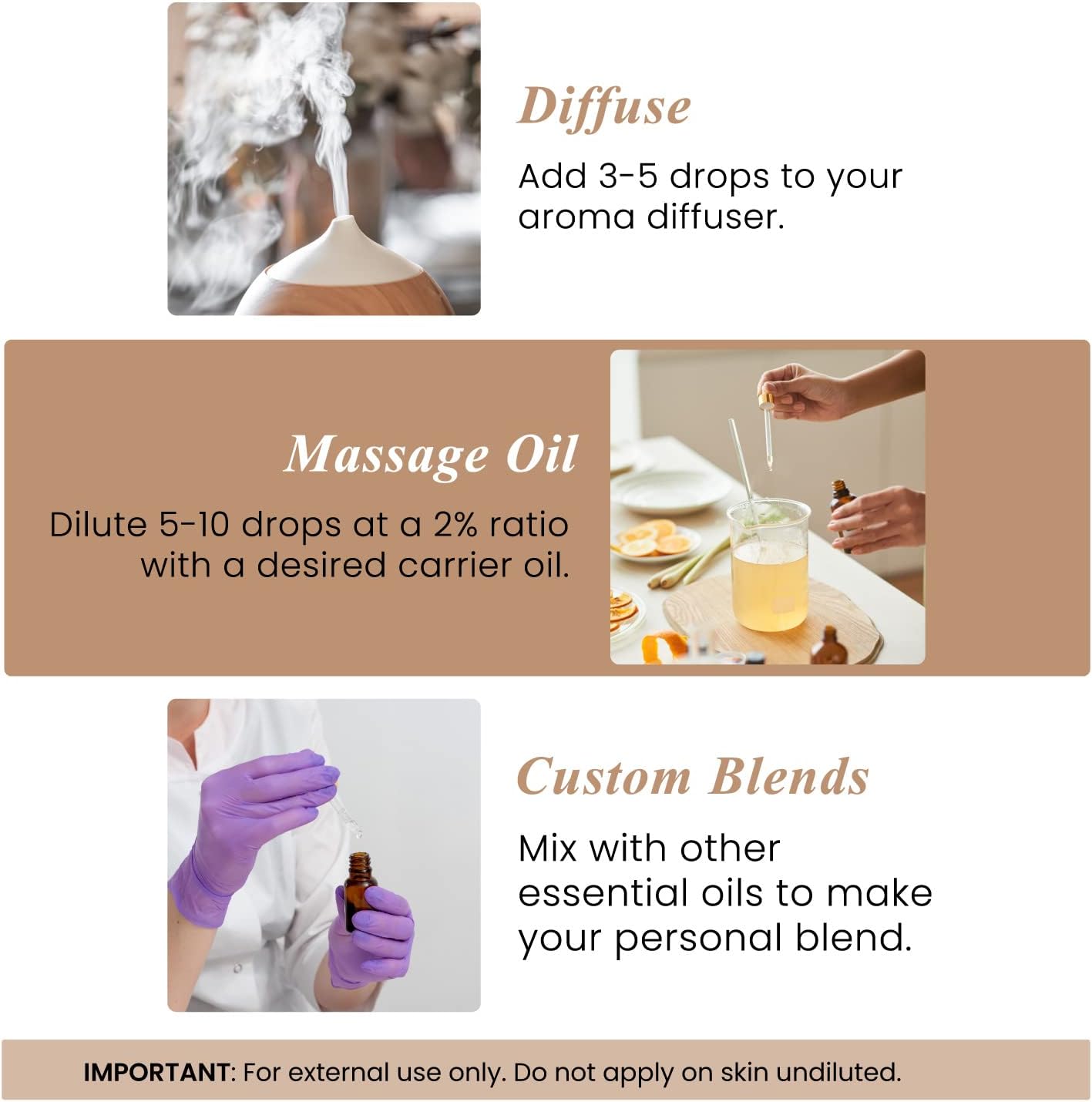 Diffuse

Add 3-5 drops to your aroma diffuser.

Massage Oil

Dilute 5-10 drops at a 2% ratio with a desired carrier oil.

Custom Blends

Mix with other essential oils to make your personal blend.

IMPORTANT: For external use only. Do not apply on skin undiluted.