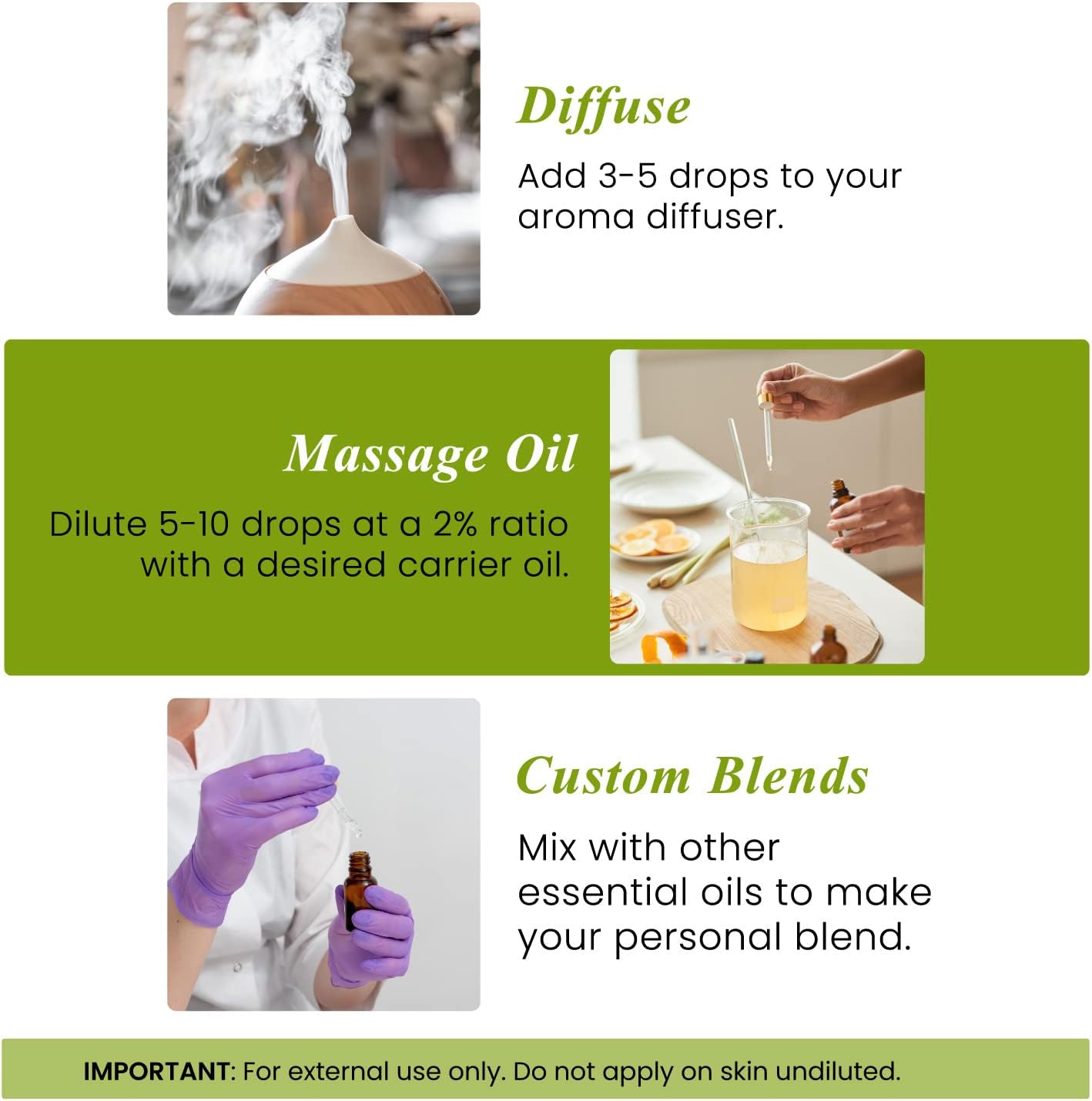 Diffuse

Add 3-5 drops to your aroma diffuser.

Massage Oil

Dilute 5-10 drops at a 2% ratio with a desired carrier oil.

Custom Blends

Mix with other essential oils to make your personal blend.

IMPORTANT: For external use only. Do not apply on skin undiluted.