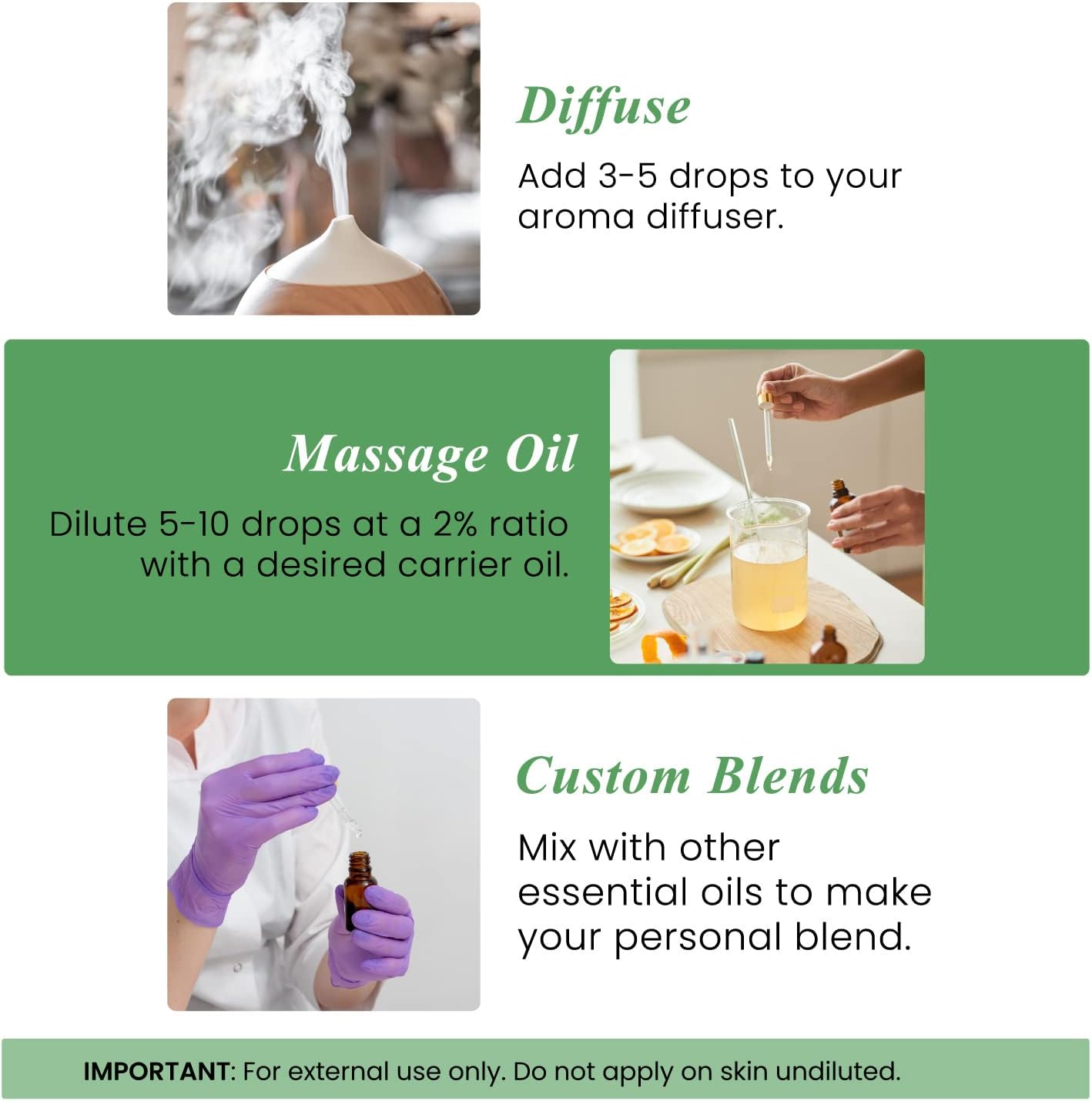 Diffuse

Add 3-5 drops to your aroma diffuser.

Massage Oil

Dilute 5-10 drops at a 2% ratio with a desired carrier oil.

Custom Blends

Mix with other essential oils to make your personal blend.

IMPORTANT: For external use only. Do not apply on skin undiluted.