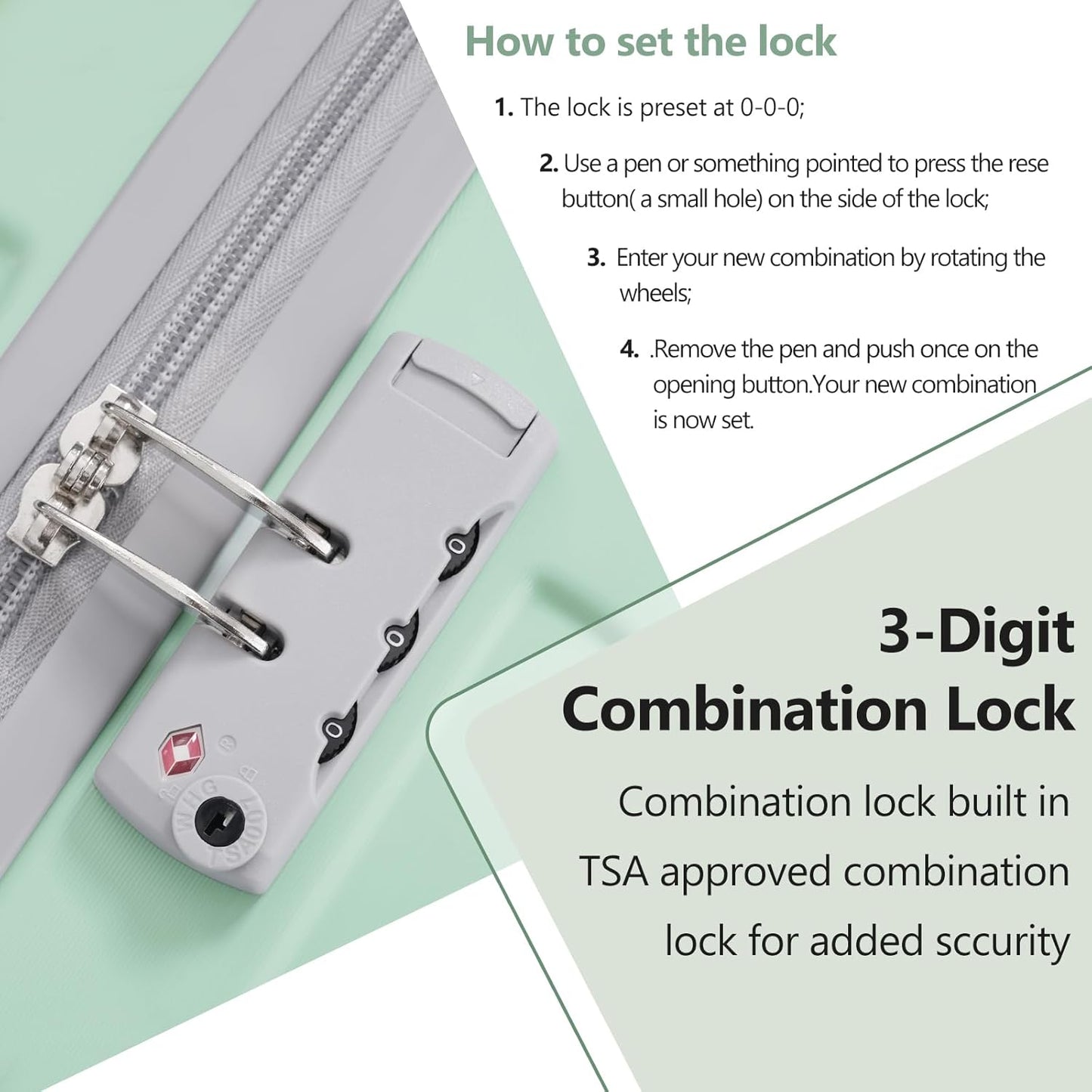 How to set the lock

1. The lock is preset at 0-0-0;

2. Use a pen or something pointed to press the rese button( a small hole) on the side of the lock;

3. Enter your new combination by rotating the wheels;

4. .Remove the pen and push once on the opening button.Your new combination is now set.

0
0
0

3-Digit Combination Lock

Combination lock built in TSA approved combination lock for added sccurity