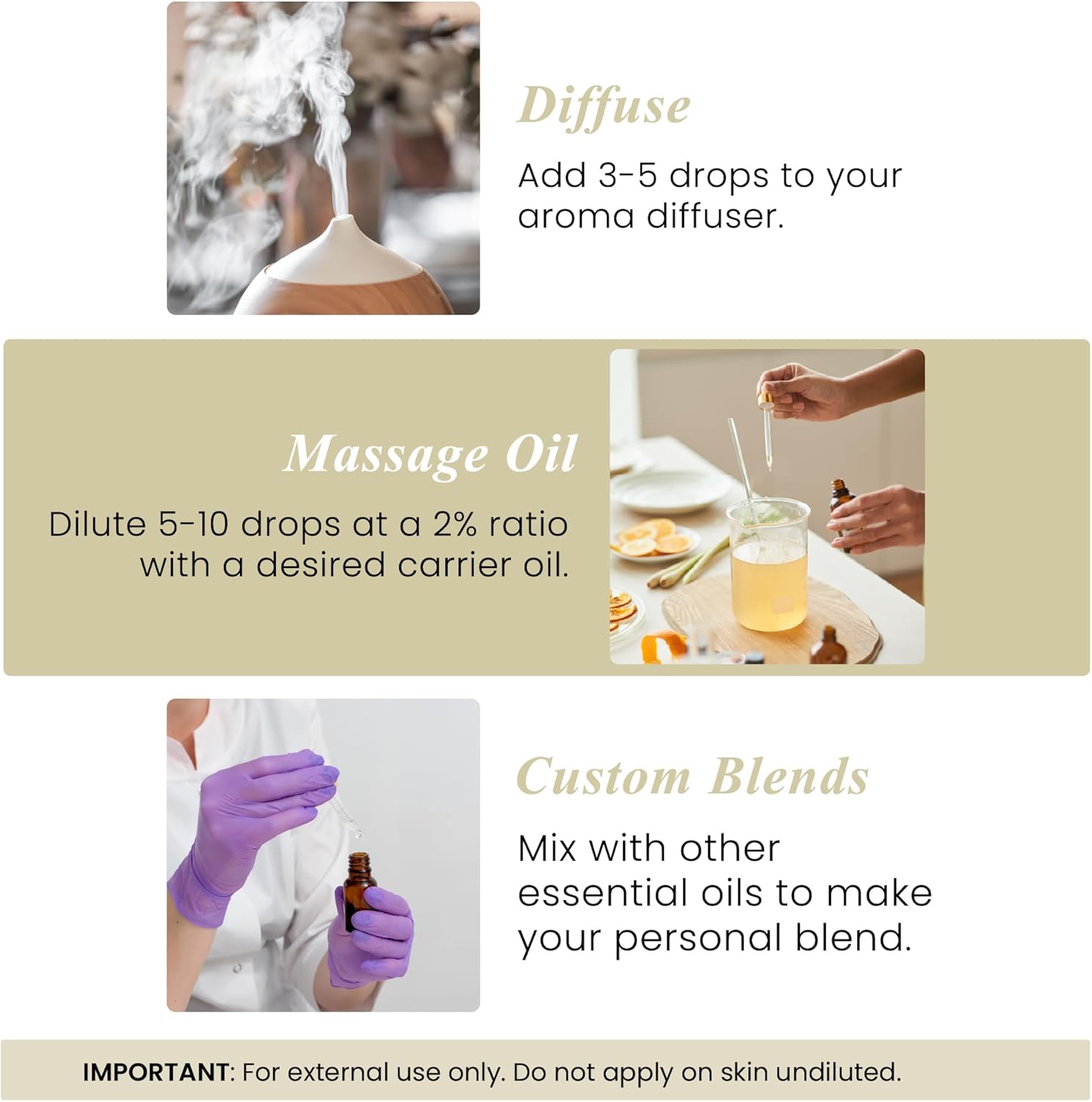 Diffuse

Add 3-5 drops to your aroma diffuser.

Massage Oil

Dilute 5-10 drops at a 2% ratio with a desired carrier oil.

Custom Blends

Mix with other essential oils to make your personal blend.

IMPORTANT: For external use only. Do not apply on skin undiluted.