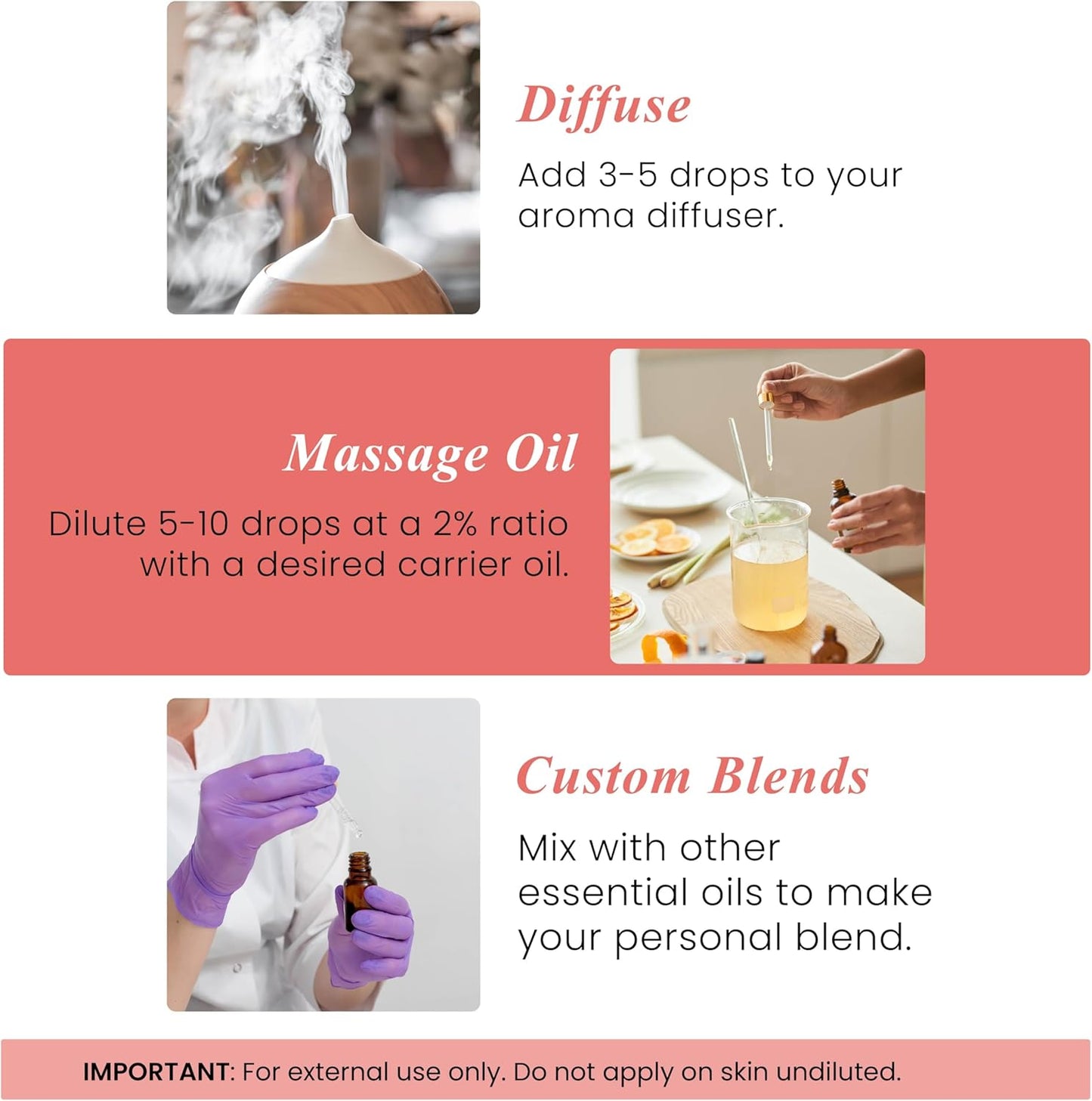 Diffuse

Add 3-5 drops to your aroma diffuser.

Massage Oil

Dilute 5-10 drops at a 2% ratio with a desired carrier oil.

Custom Blends

Mix with other essential oils to make your personal blend.

IMPORTANT: For external use only. Do not apply on skin undiluted.