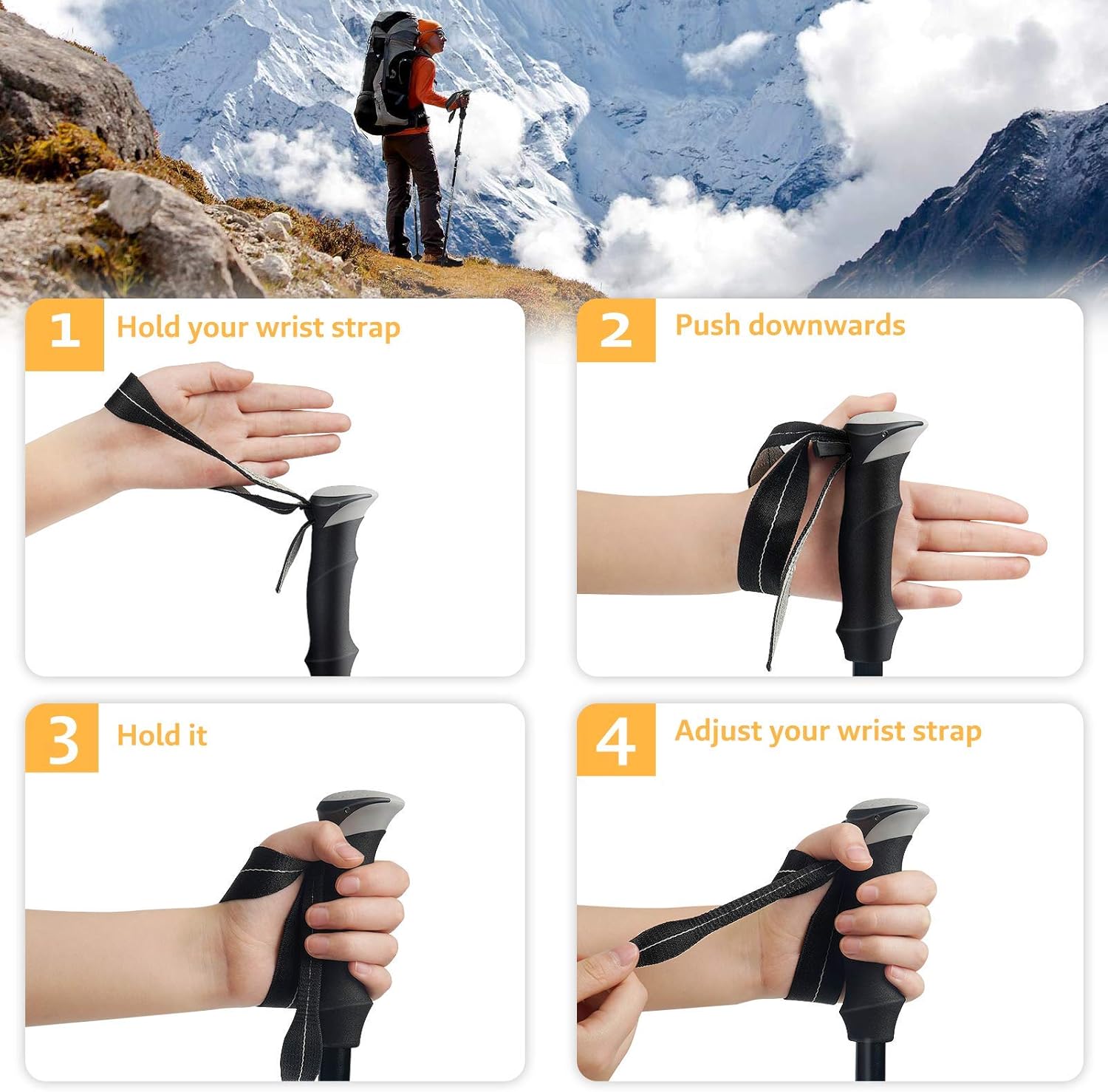 1 Hold your wrist strap

2 Push downwards

3 Hold it

4 Adjust your wrist strap