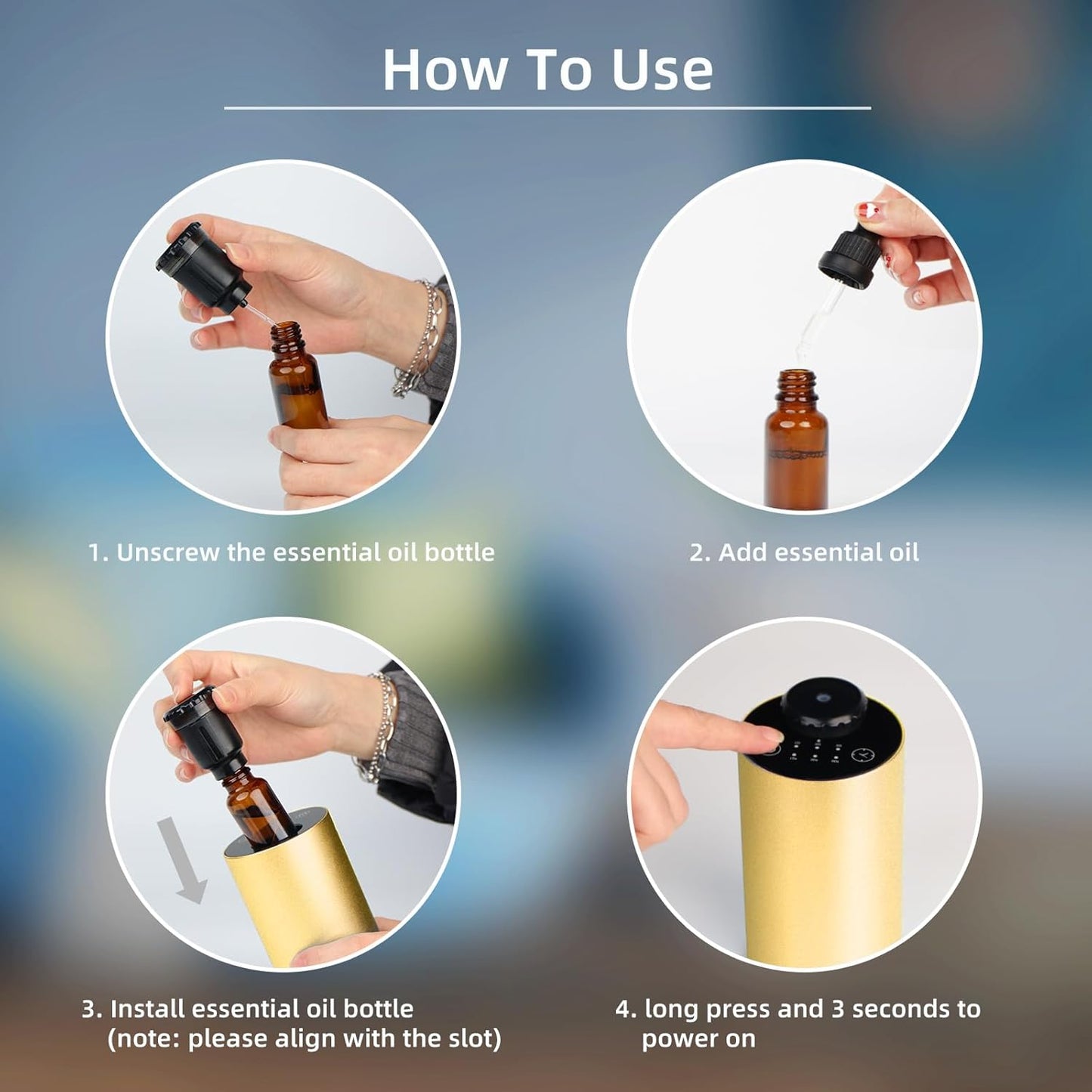 How To Use

1. Unscrew the essential oil bottle

2. Add essential oil

3. Install essential oil bottle (note: please align with the slot)

4. long press and 3 seconds to power on