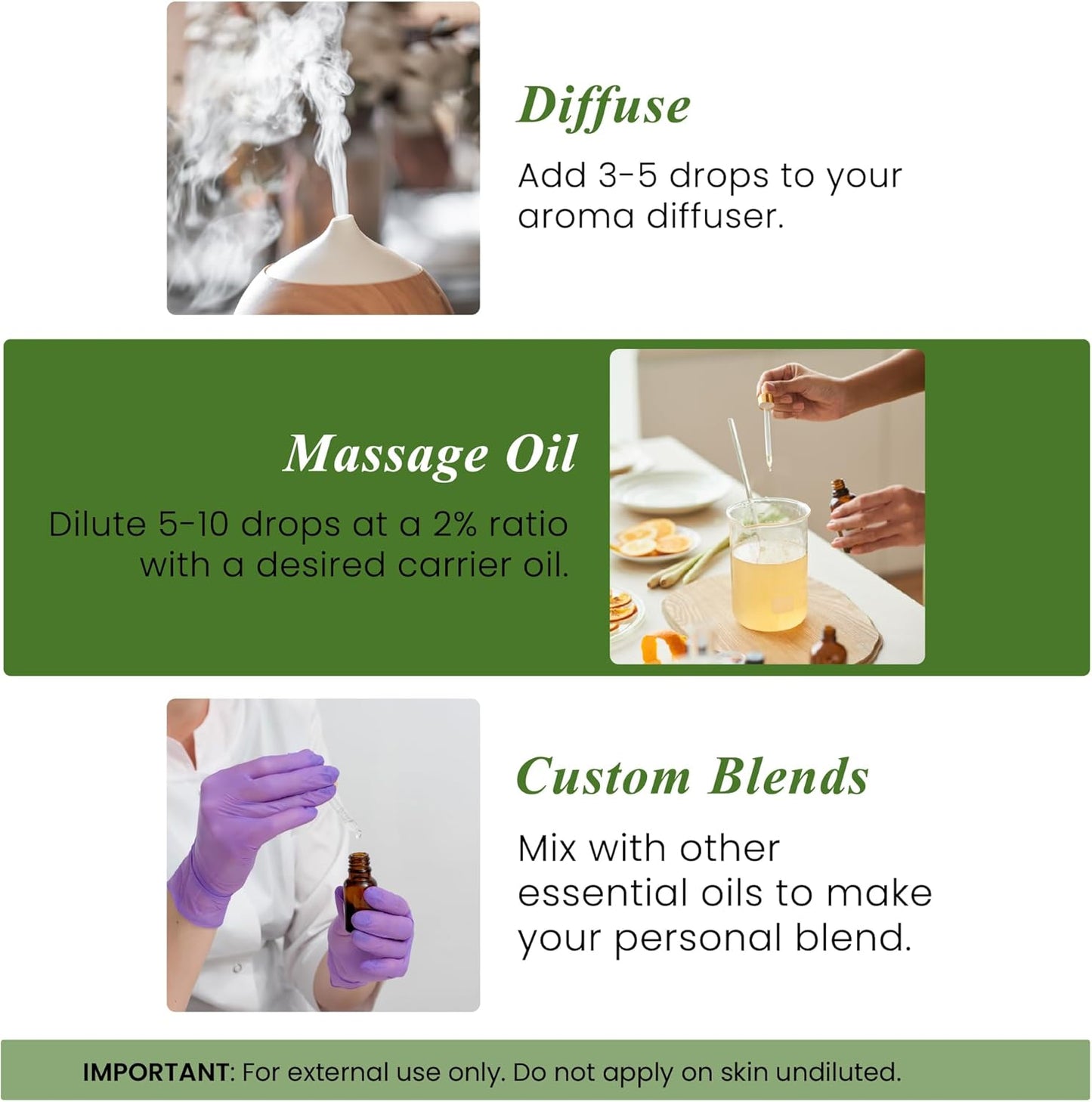 Diffuse

Add 3-5 drops to your aroma diffuser.

Massage Oil

Dilute 5-10 drops at a 2% ratio with a desired carrier oil.

Custom Blends

Mix with other essential oils to make your personal blend.

IMPORTANT: For external use only. Do not apply on skin undiluted.