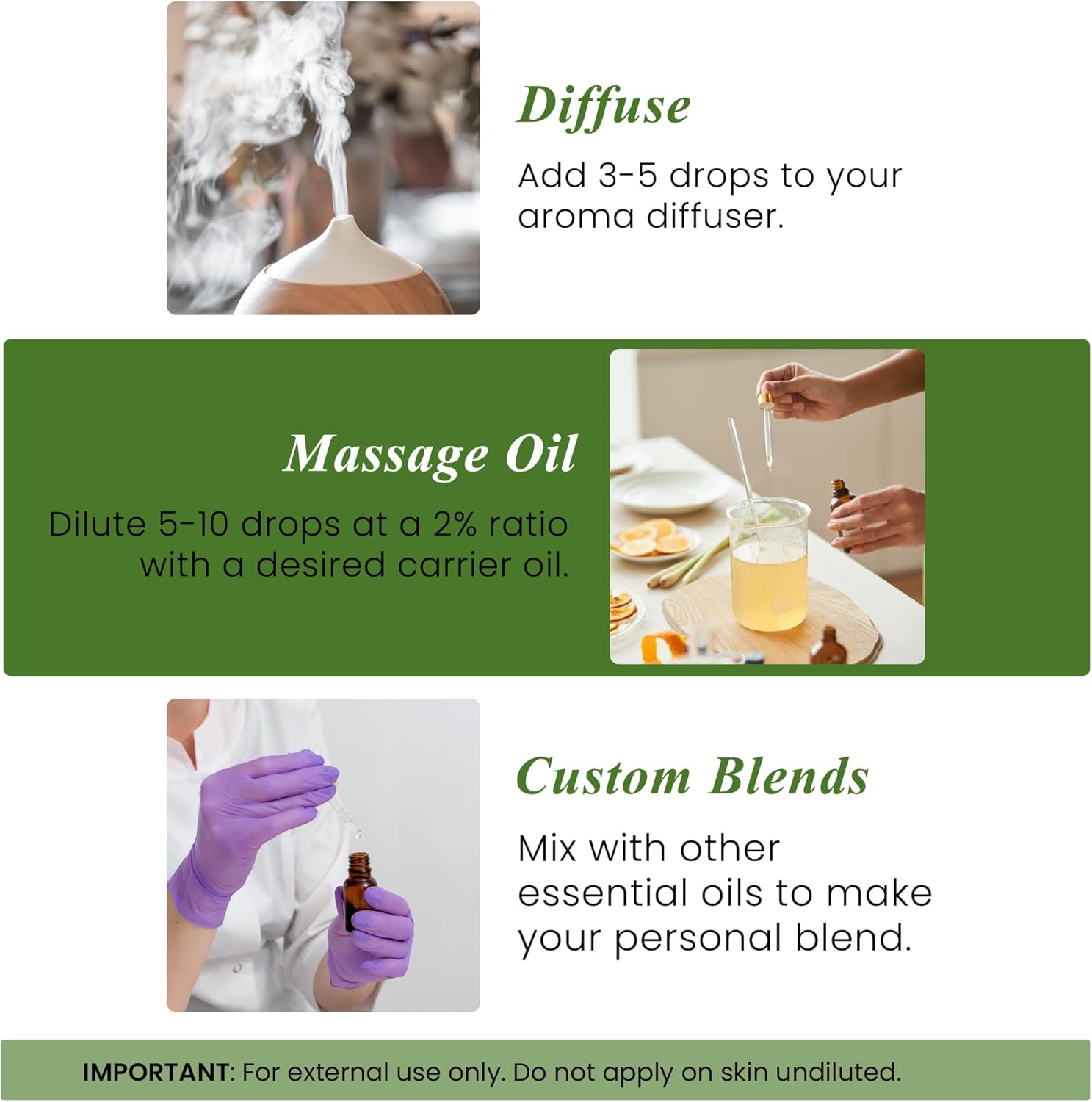 Diffuse

Add 3-5 drops to your aroma diffuser.

Massage Oil

Dilute 5-10 drops at a 2% ratio with a desired carrier oil.

Custom Blends

Mix with other essential oils to make your personal blend.

IMPORTANT: For external use only. Do not apply on skin undiluted.