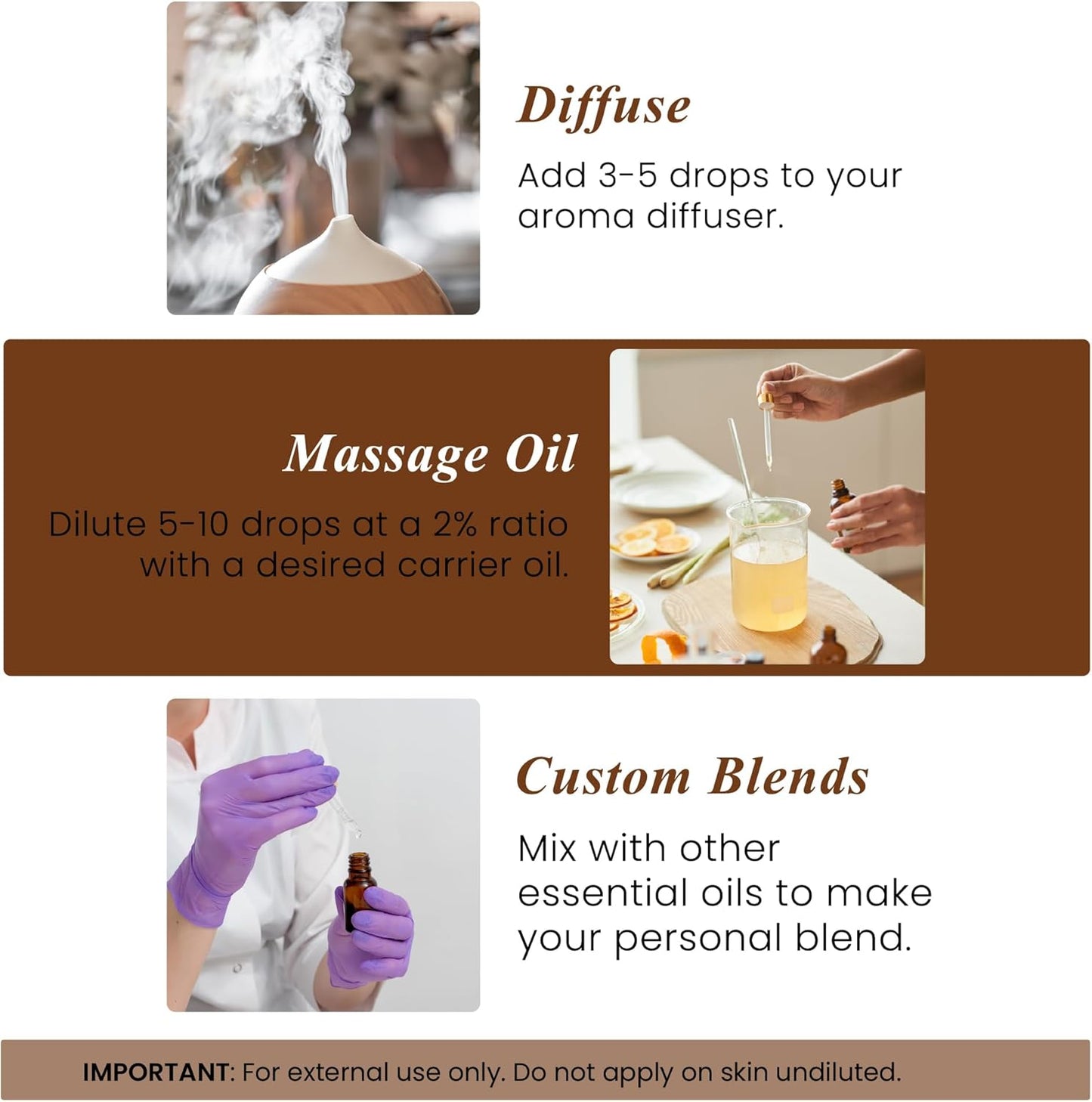 Diffuse

Add 3-5 drops to your aroma diffuser.

Massage Oil

Dilute 5-10 drops at a 2% ratio with a desired carrier oil.

Custom Blends

Mix with other essential oils to make your personal blend.

IMPORTANT: For external use only. Do not apply on skin undiluted.