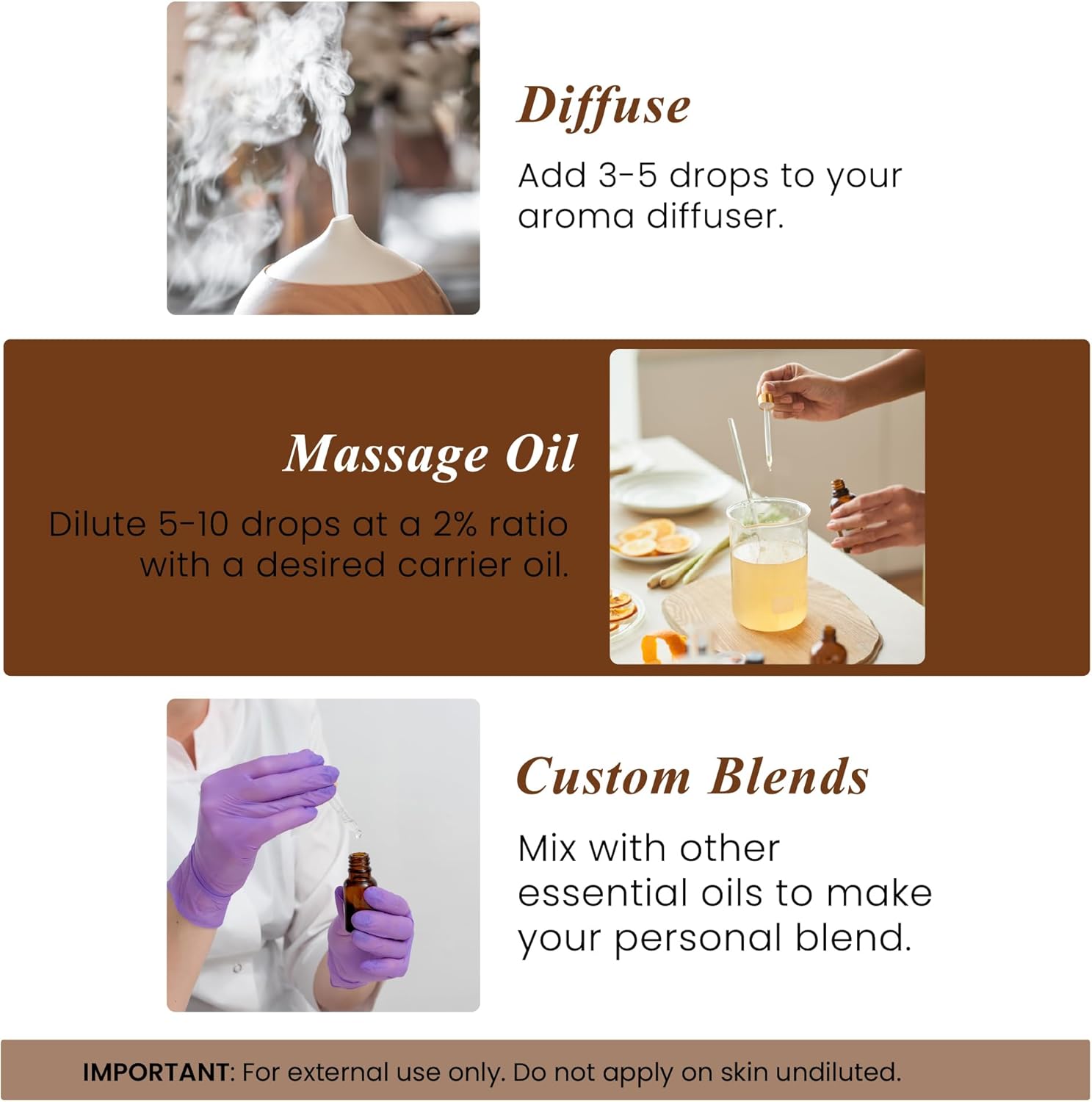 Diffuse

Add 3-5 drops to your aroma diffuser.

Massage Oil

Dilute 5-10 drops at a 2% ratio with a desired carrier oil.

Custom Blends

Mix with other essential oils to make your personal blend.

IMPORTANT: For external use only. Do not apply on skin undiluted.