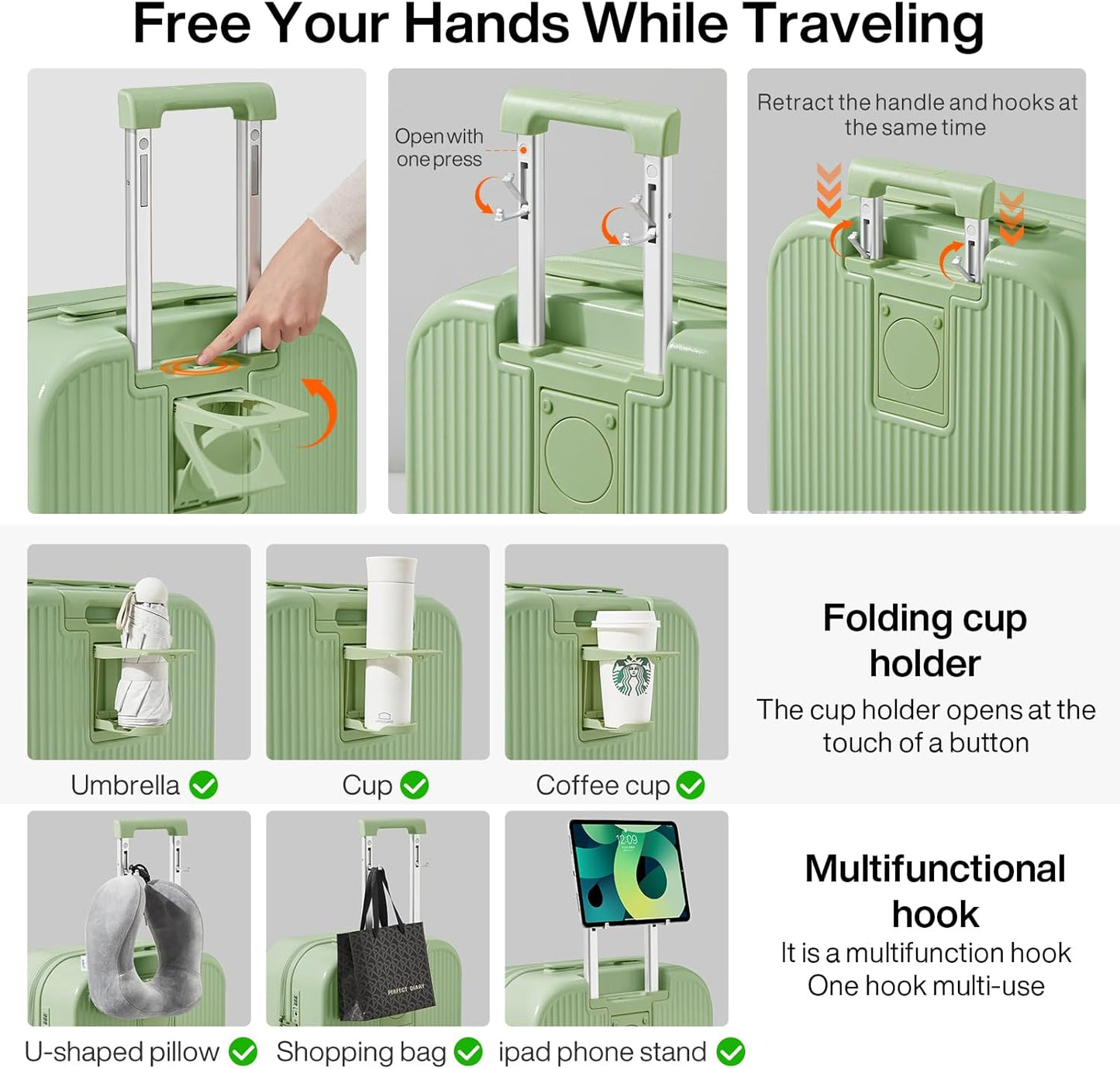 Free Your Hands While Traveling

Open with one press

Retract the handle and hooks at the same time

Umbrella

Cup

Coffee cup

Folding cup holder

The cup holder opens at the touch of a button

12:09

PERFECT DIARY

U-shaped pillow

Shopping bag

ipad phone stand

Multifunctional hook

It is a multifunction hook
One hook multi-use