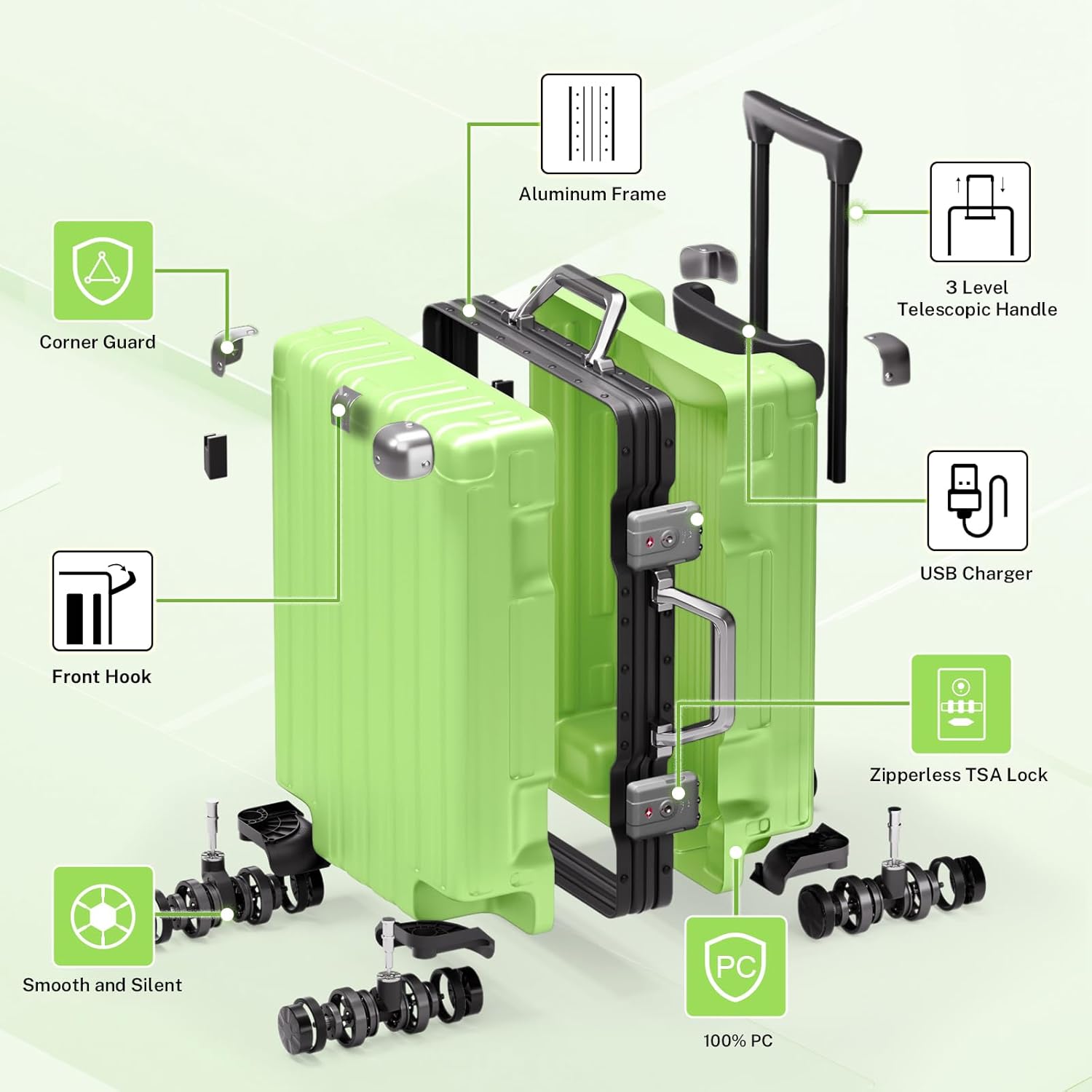 Aluminum Frame

Corner Guard

3 Level Telescopic Handle

USB Charger

Front Hook

Zipperless TSA Lock

Smooth and Silent

PC

100% PC