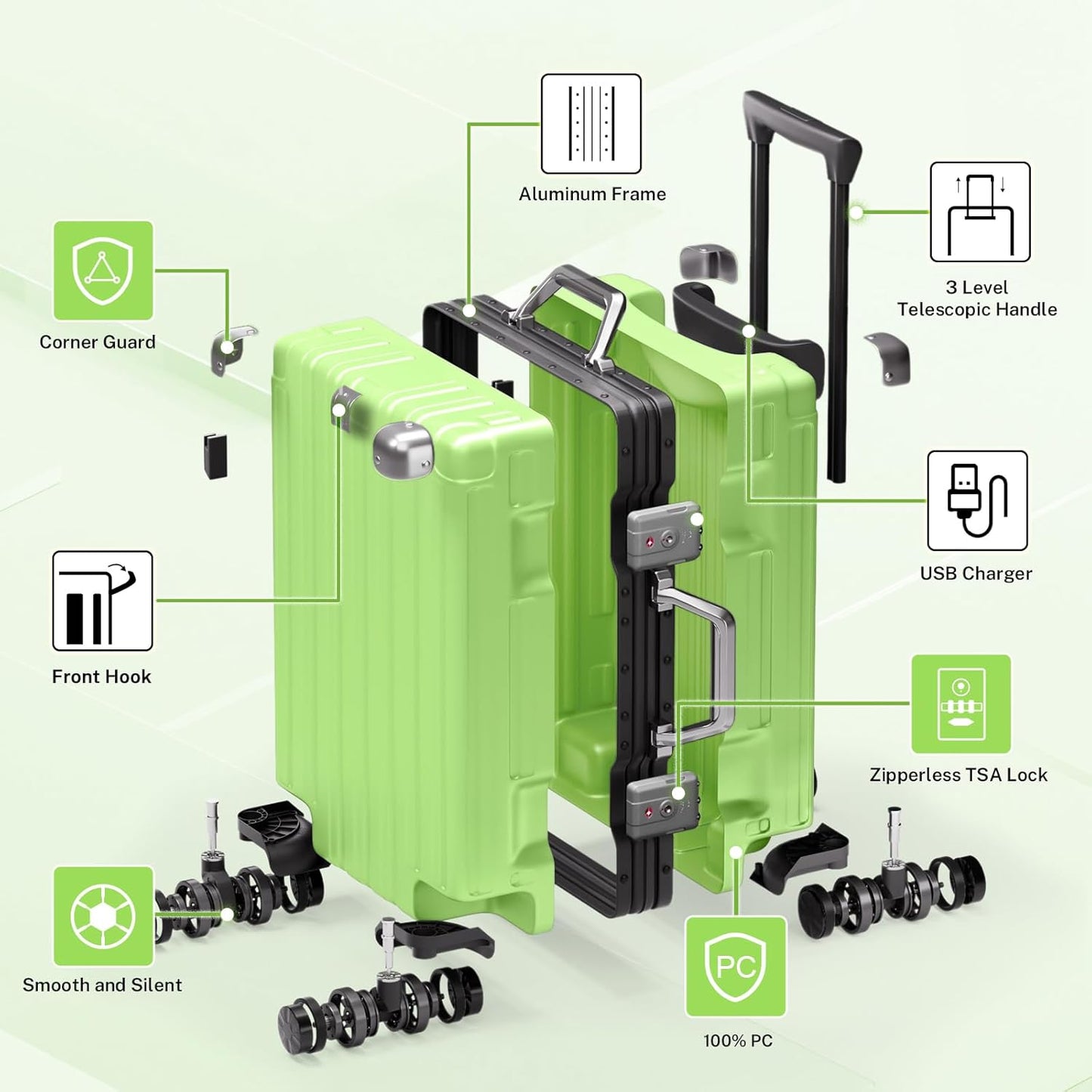 Aluminum Frame

Corner Guard

3 Level
Telescopic Handle

USB Charger

Front Hook

Zipperless TSA Lock

Smooth and Silent

PC

100% PC