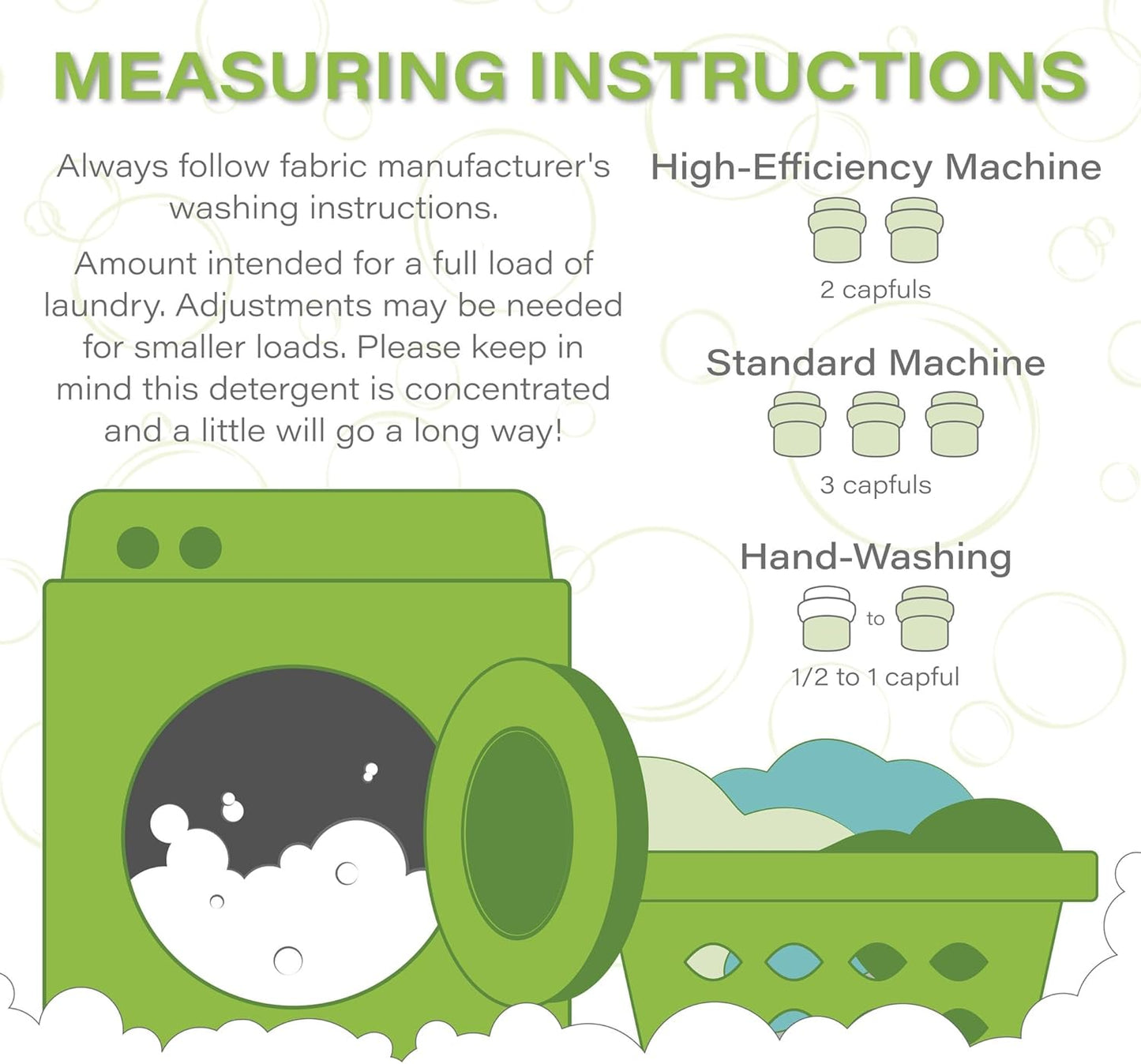 MEASURING INSTRUCTIONS

Always follow fabric manufacturer's washing instructions.

Amount intended for a full load of laundry. Adjustments may be needed for smaller loads. Please keep in mind this detergent is concentrated and a little will go a long way!

High-Efficiency Machine

2 capfuls

Standard Machine

3 capfuls

Hand-Washing

to

1/2 to 1 capful