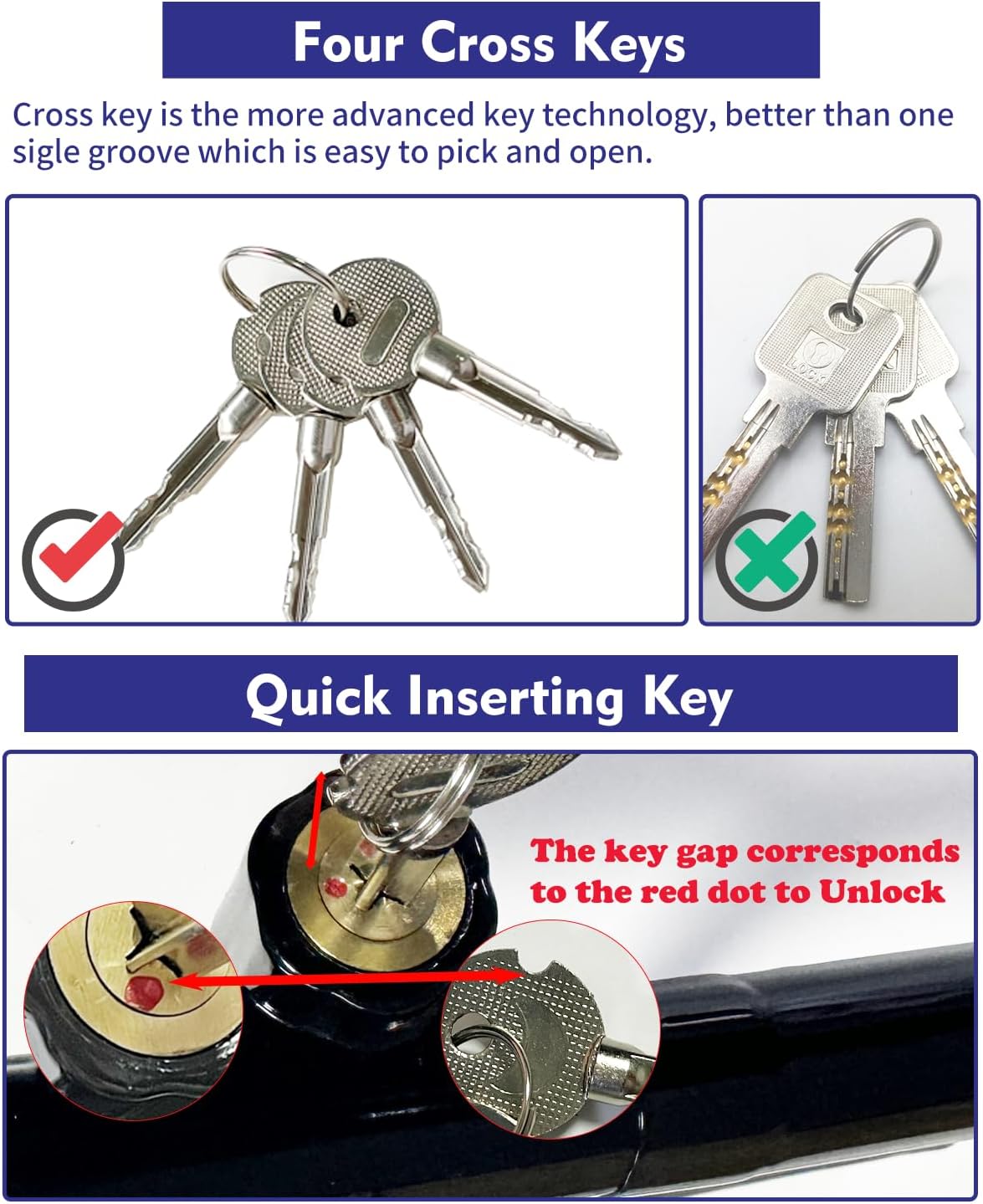 Four Cross Keys

Cross key is the more advanced key technology, better than one sigle groove which is easy to pick and open.

LOCK

Quick Inserting Key

The key gap corresponds to the red dot to Unlock