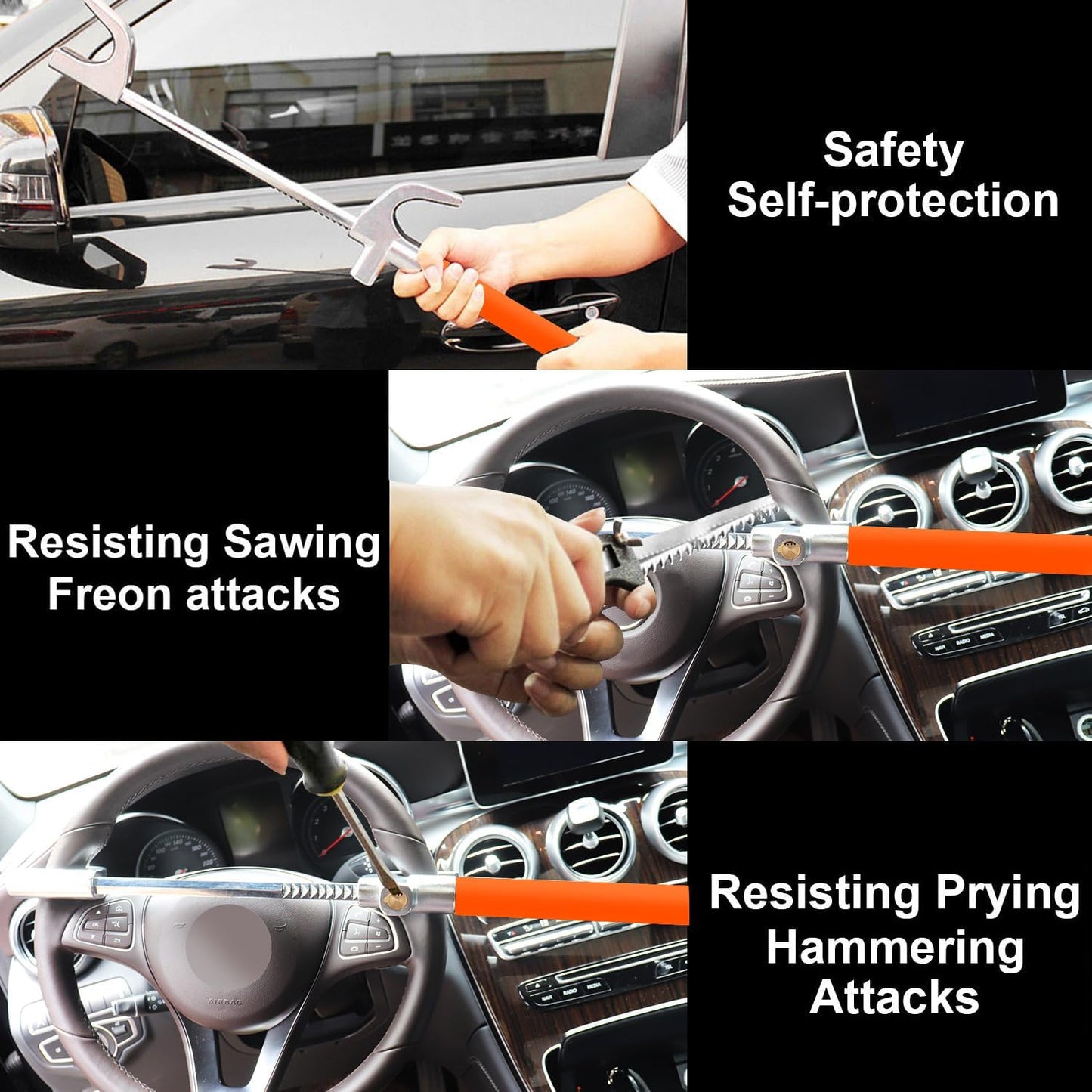 Safety
Self-protection

Resisting Sawing
Freon attacks

Resisting Prying
Hammering
Attacks