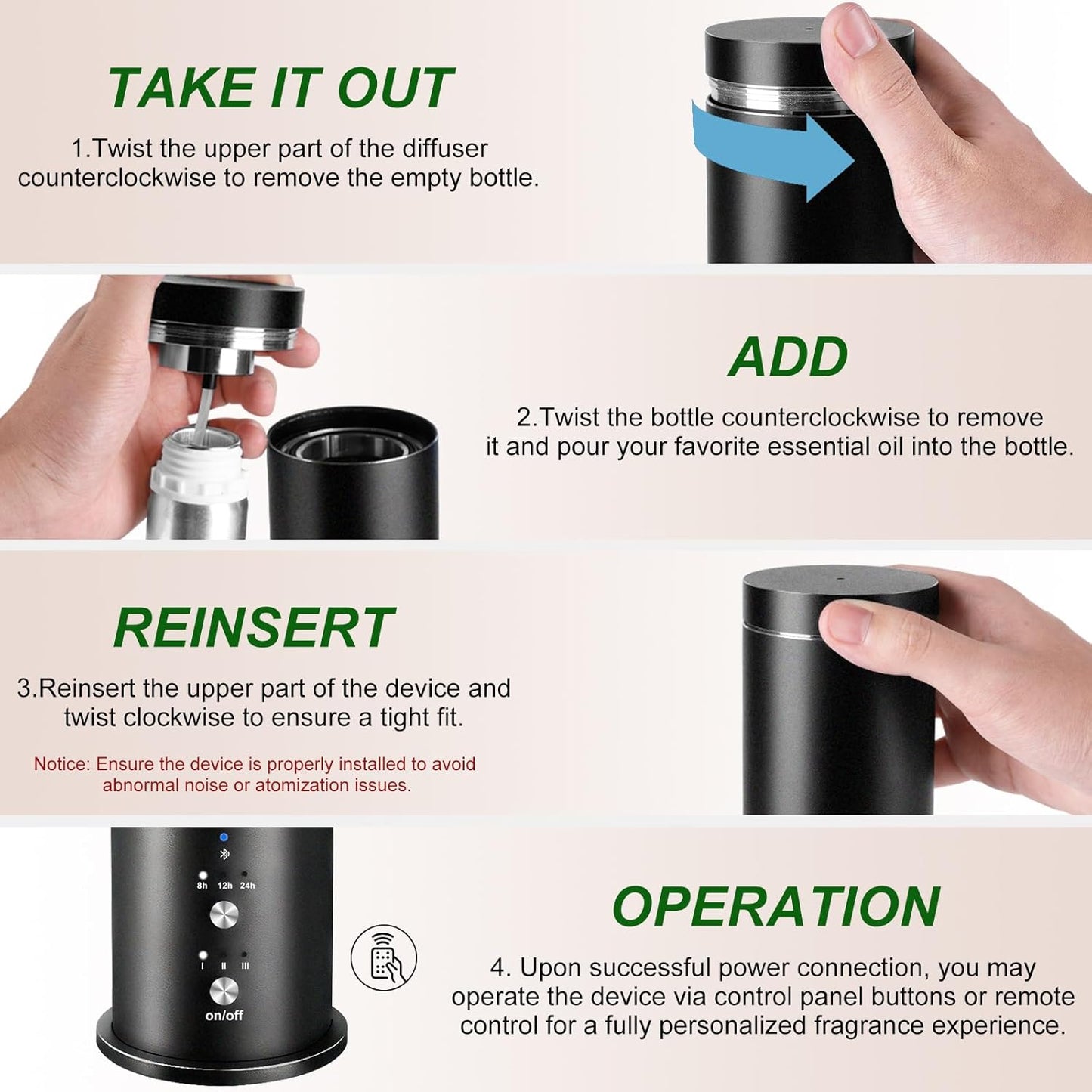 TAKE IT OUT

1.Twist the upper part of the diffuser counterclockwise to remove the empty bottle.

ADD

2.Twist the bottle counterclockwise to remove it and pour your favorite essential oil into the bottle.

REINSERT

3.Reinsert the upper part of the device and twist clockwise to ensure a tight fit.

Notice: Ensure the device is properly installed to avoid abnormal noise or atomization issues.

8h 12h 24h

I II III

on/off

OPERATION

4. Upon successful power connection, you may operate the device via control panel buttons or remote control for a fully personalized fragrance experience.