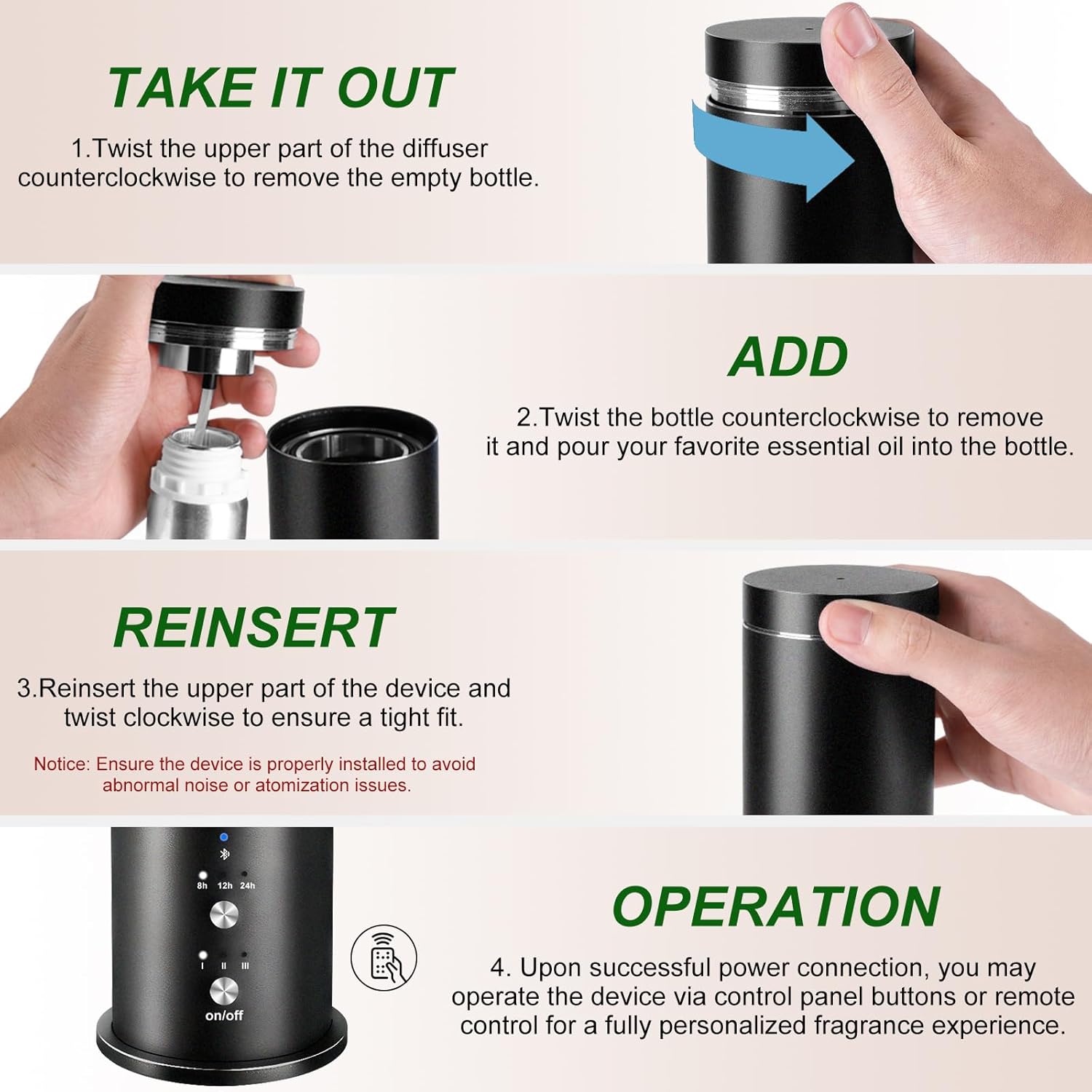 TAKE IT OUT

1.Twist the upper part of the diffuser counterclockwise to remove the empty bottle.

ADD

2.Twist the bottle counterclockwise to remove it and pour your favorite essential oil into the bottle.

REINSERT

3.Reinsert the upper part of the device and twist clockwise to ensure a tight fit.

Notice: Ensure the device is properly installed to avoid abnormal noise or atomization issues.

8h 12h 24h

I II III

on/off

OPERATION

4. Upon successful power connection, you may operate the device via control panel buttons or remote control for a fully personalized fragrance experience.