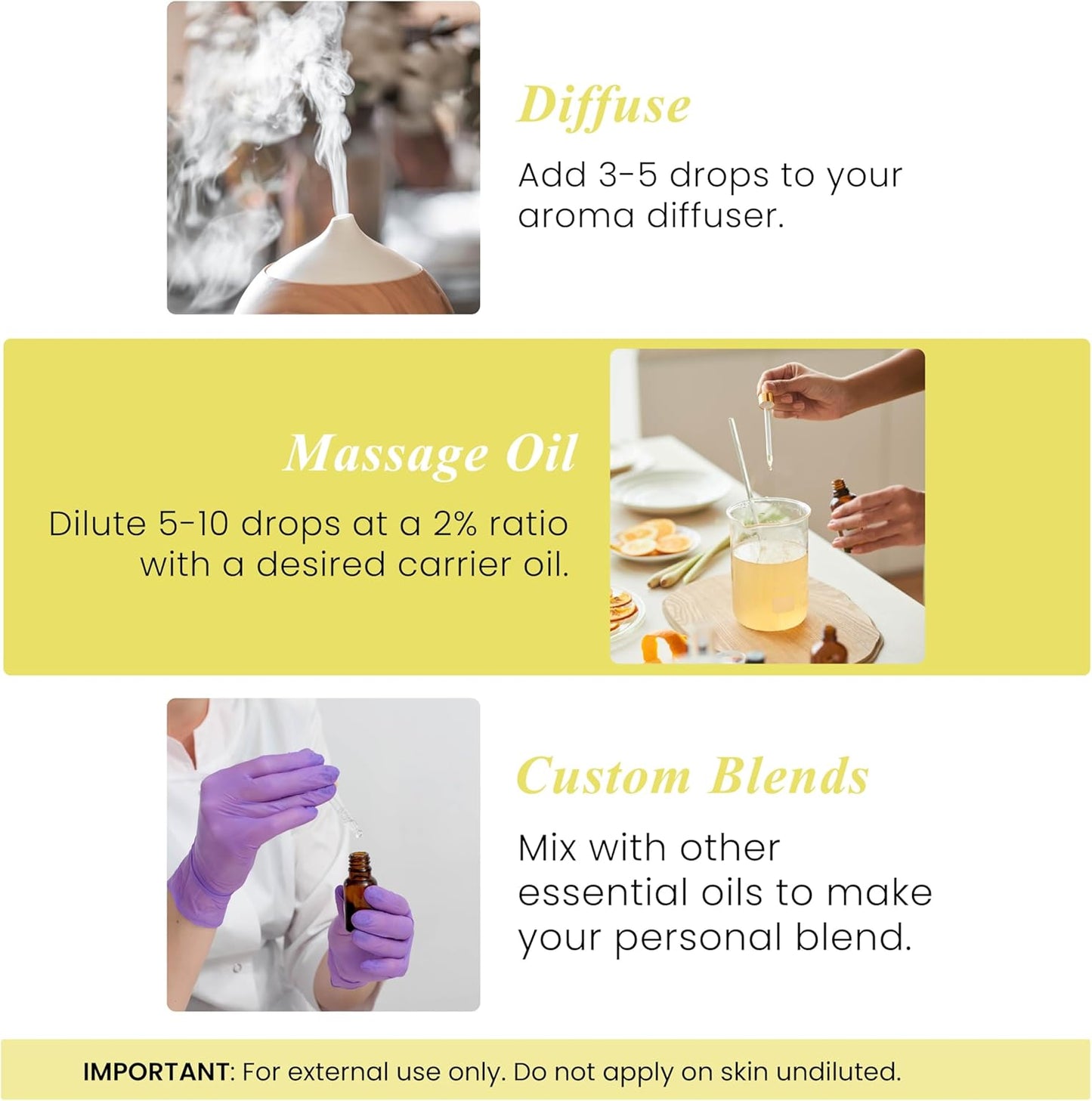 Diffuse

Add 3-5 drops to your aroma diffuser.

Massage Oil

Dilute 5-10 drops at a 2% ratio with a desired carrier oil.

Custom Blends

Mix with other essential oils to make your personal blend.

IMPORTANT: For external use only. Do not apply on skin undiluted.