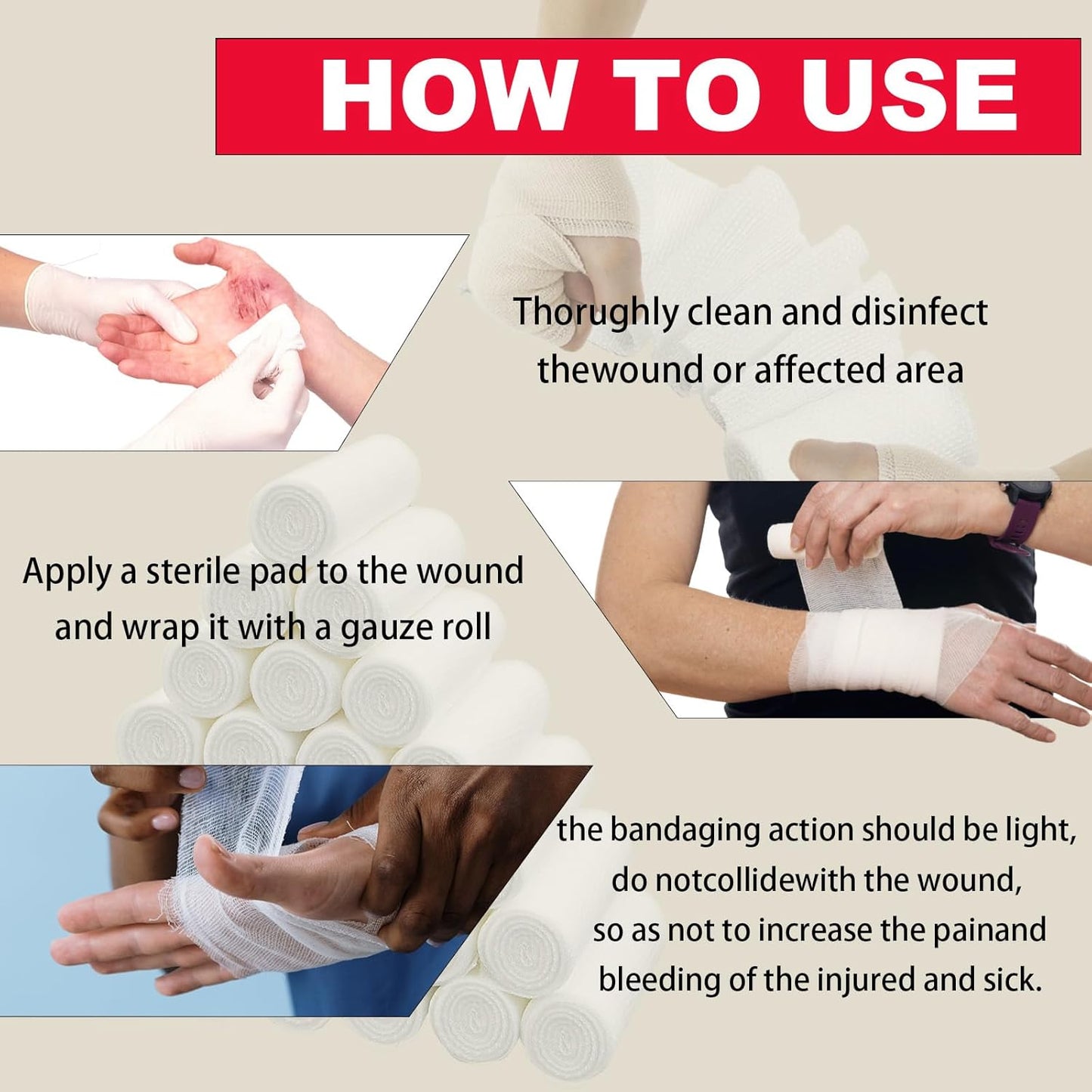 HOW TO USE

Thorughly clean and disinfect thewound or affected area

Apply a sterile pad to the wound and wrap it with a gauze roll

the bandaging action should be light, do notcollidewith the wound, so as not to increase the painand bleeding of the injured and sick.