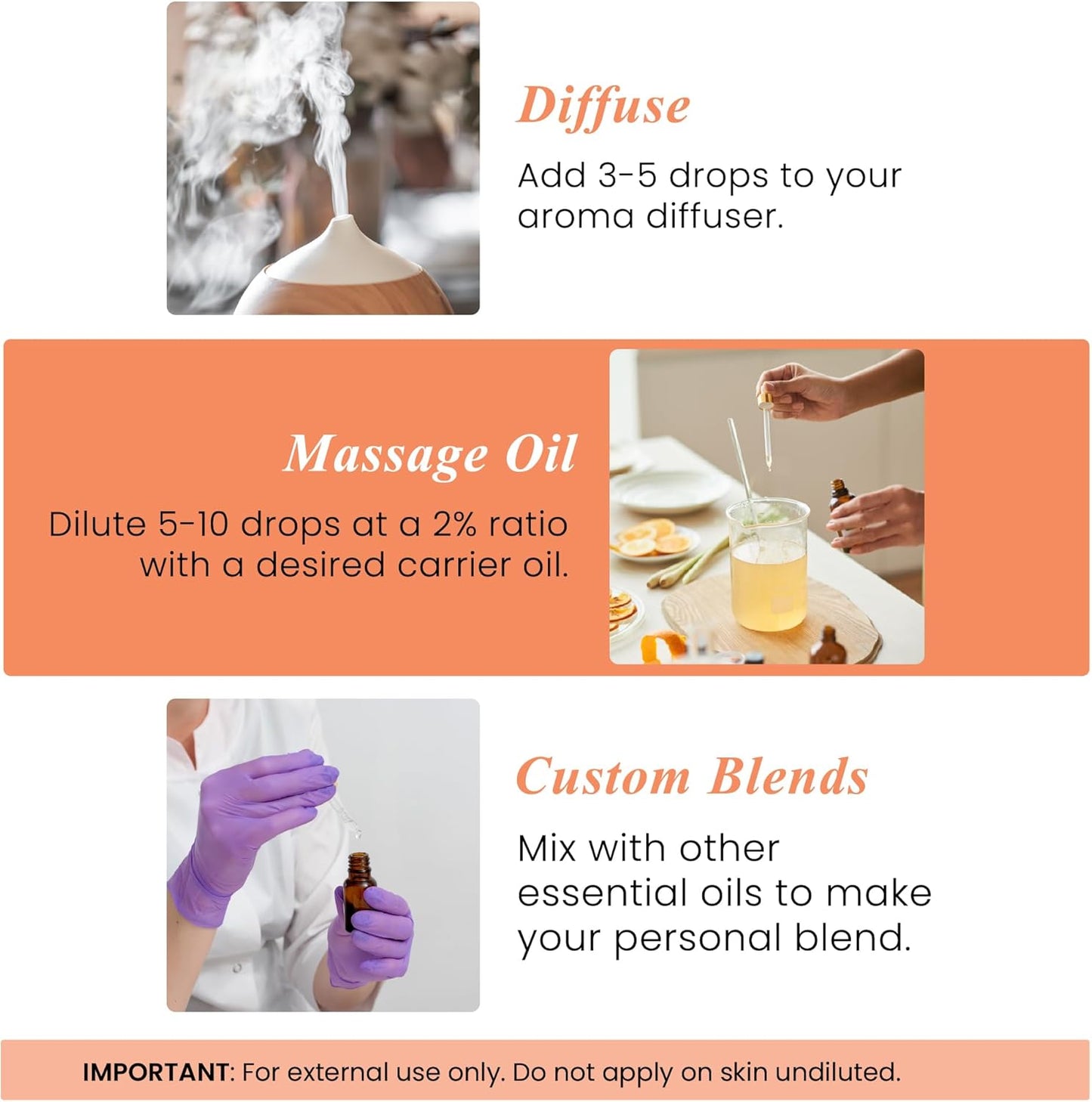 Diffuse

Add 3-5 drops to your aroma diffuser.

Massage Oil

Dilute 5-10 drops at a 2% ratio with a desired carrier oil.

Custom Blends

Mix with other essential oils to make your personal blend.

IMPORTANT: For external use only. Do not apply on skin undiluted.