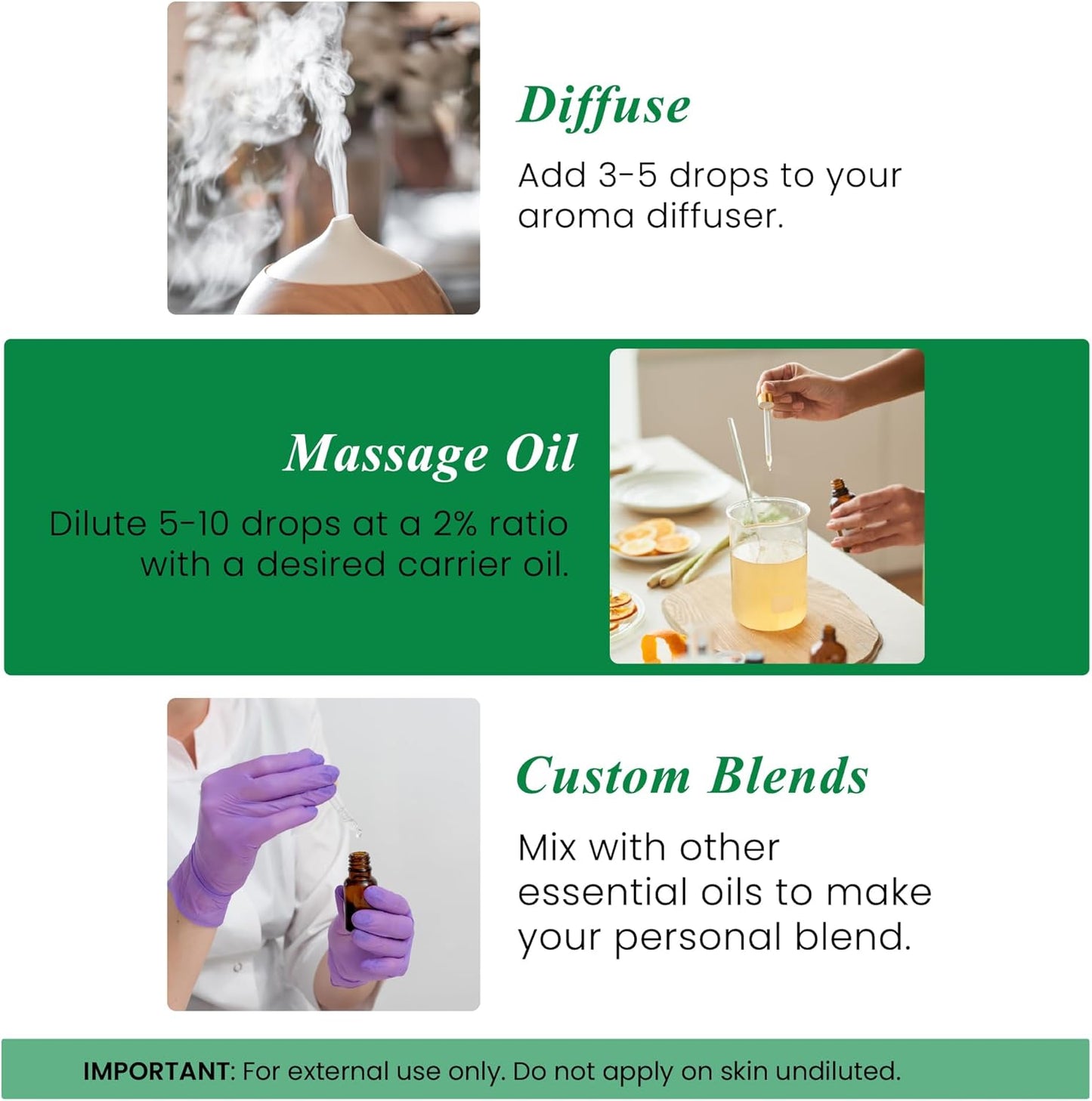 Diffuse

Add 3-5 drops to your aroma diffuser.

Massage Oil

Dilute 5-10 drops at a 2% ratio with a desired carrier oil.

Custom Blends

Mix with other essential oils to make your personal blend.

IMPORTANT: For external use only. Do not apply on skin undiluted.