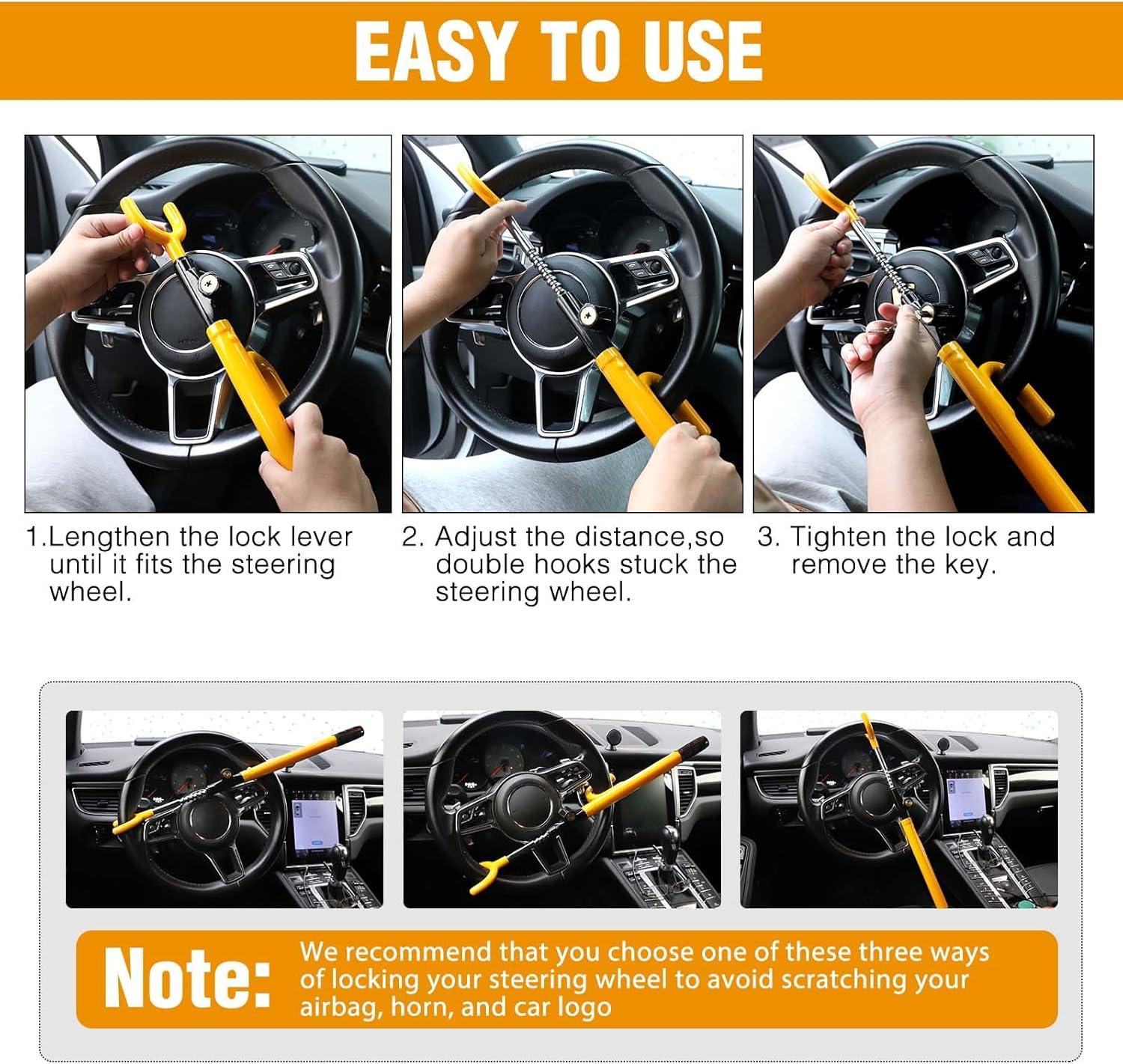 EASY TO USE

1.Lengthen the lock lever until it fits the steering wheel.

2. Adjust the distance,so double hooks stuck the steering wheel.

3. Tighten the lock and remove the key.

Note: We recommend that you choose one of these three ways of locking your steering wheel to avoid scratching your airbag, horn, and car logo