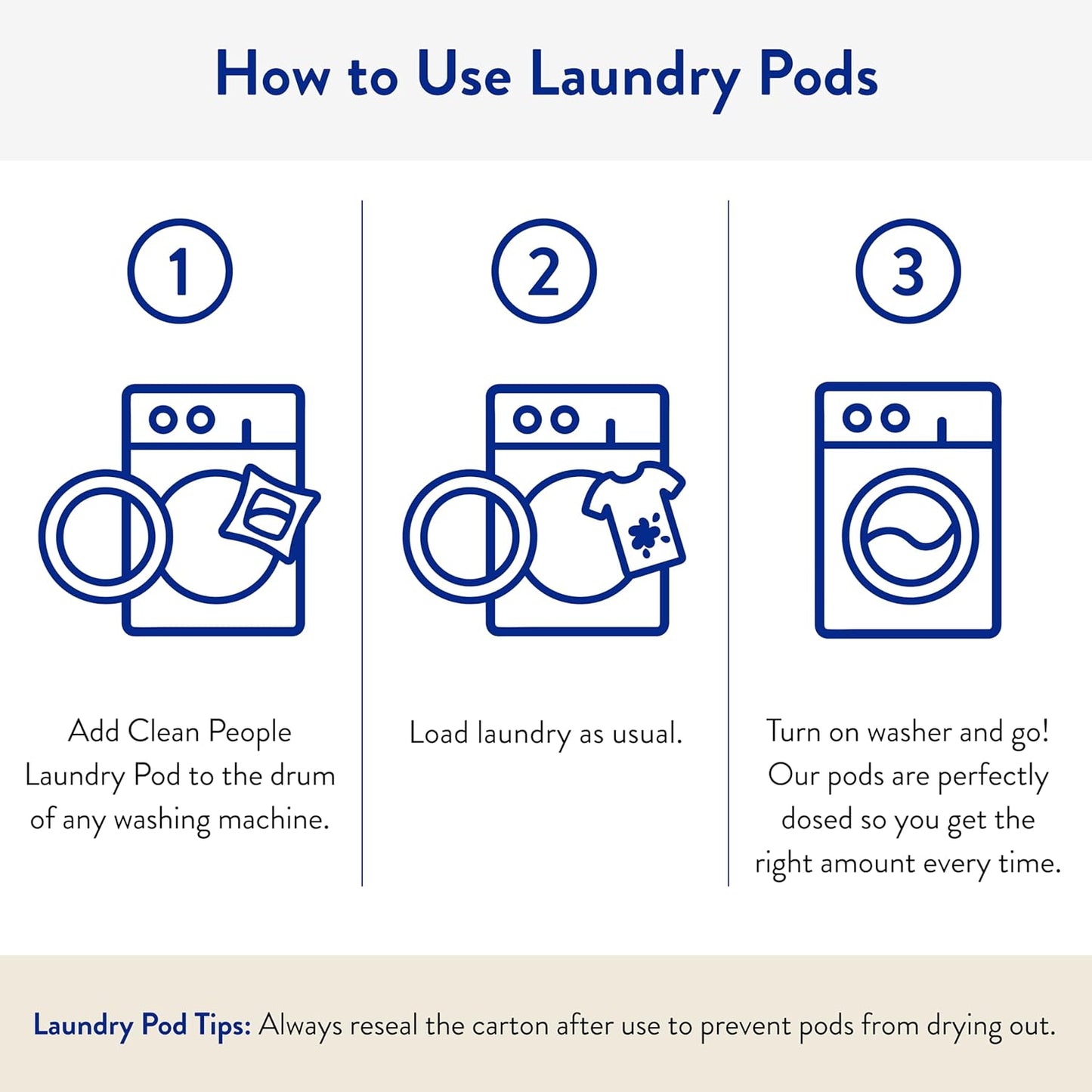 How to Use Laundry Pods

1

Add Clean People Laundry Pod to the drum of any washing machine.

2

Load laundry as usual.

3

Turn on washer and go! Our pods are perfectly dosed so you get the right amount every time.

Laundry Pod Tips: Always reseal the carton after use to prevent pods from drying out.