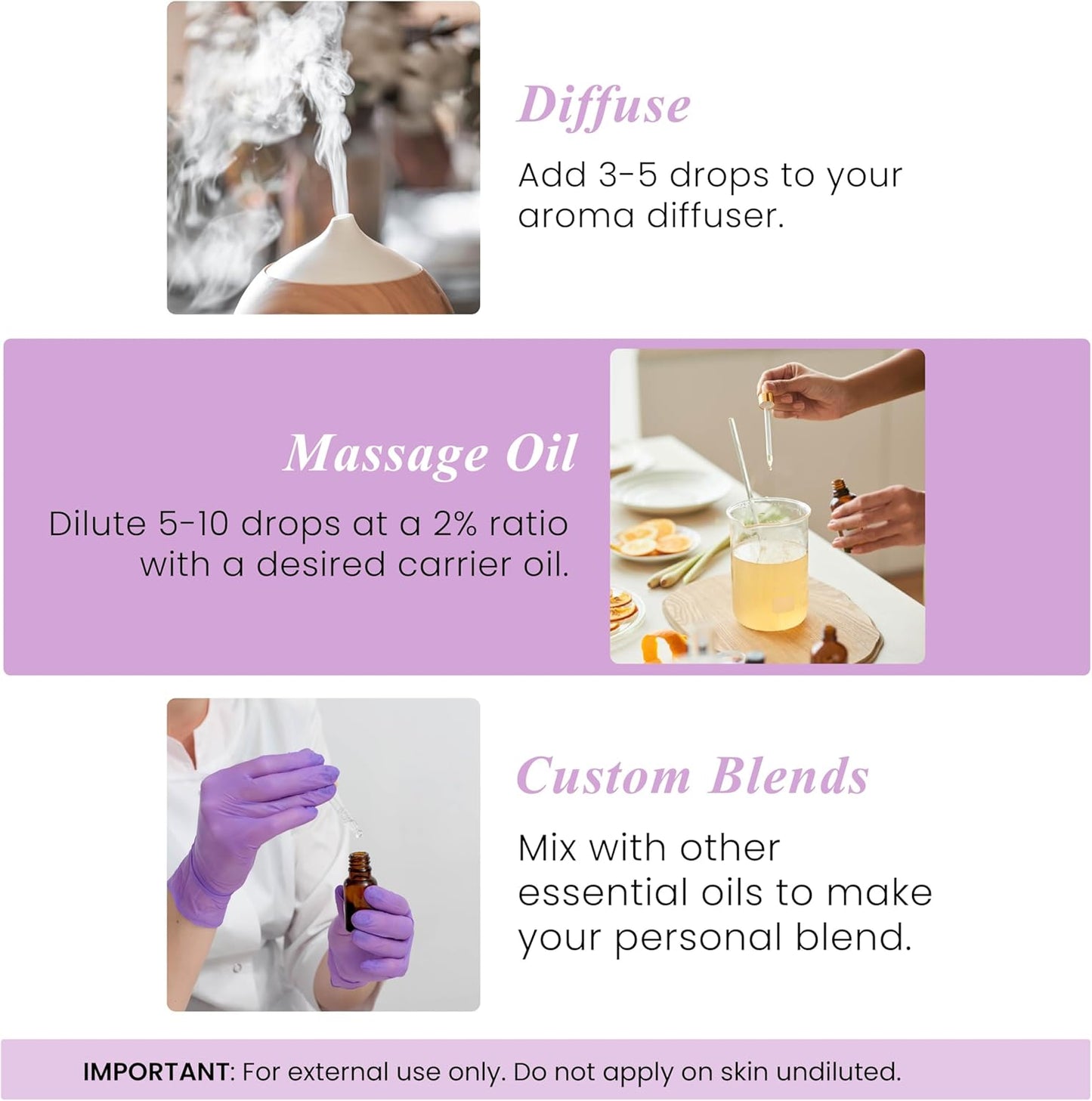 Diffuse

Add 3-5 drops to your aroma diffuser.

Massage Oil

Dilute 5-10 drops at a 2% ratio with a desired carrier oil.

Custom Blends

Mix with other essential oils to make your personal blend.

IMPORTANT: For external use only. Do not apply on skin undiluted.