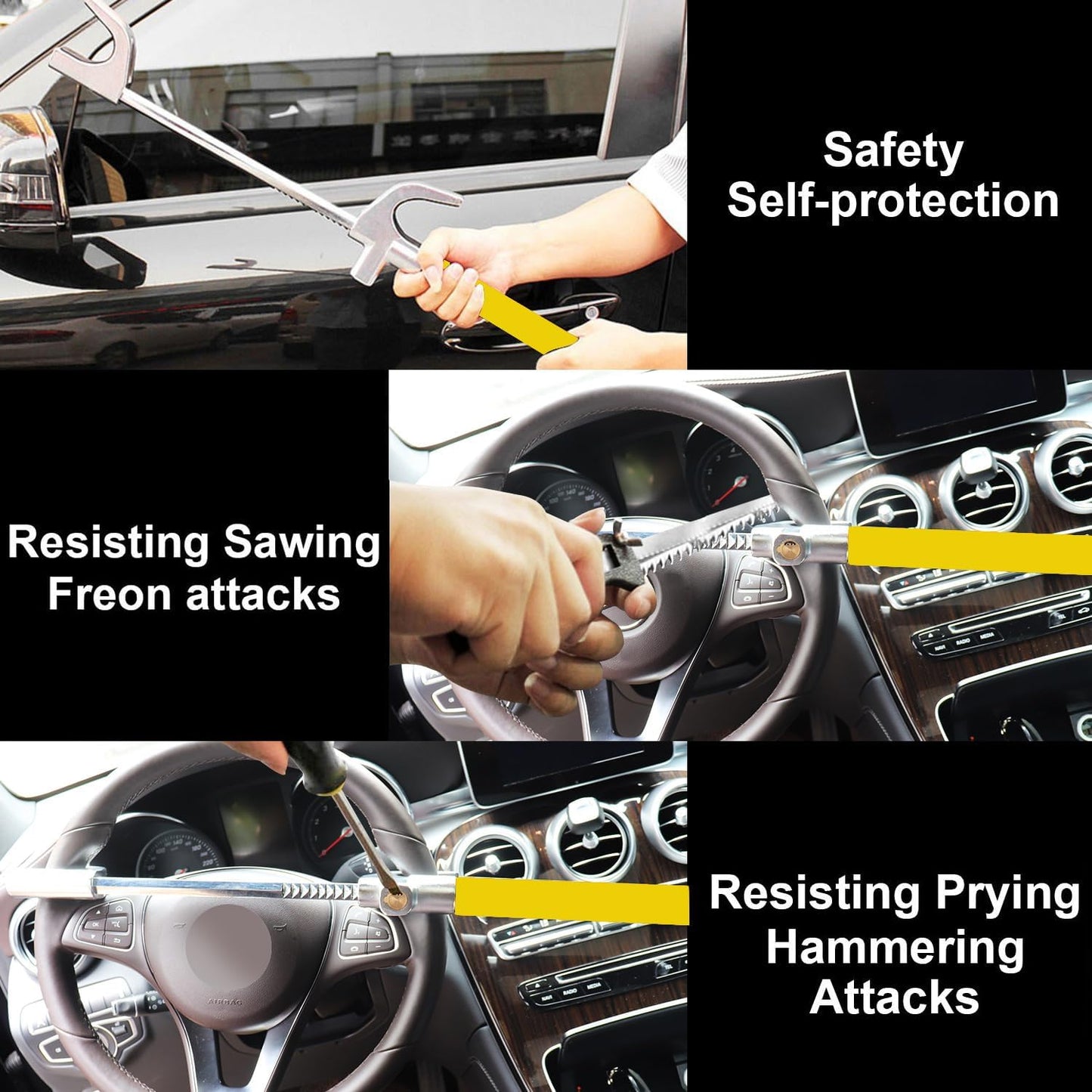 Safety
Self-protection

Resisting Sawing
Freon attacks

Resisting Prying
Hammering
Attacks