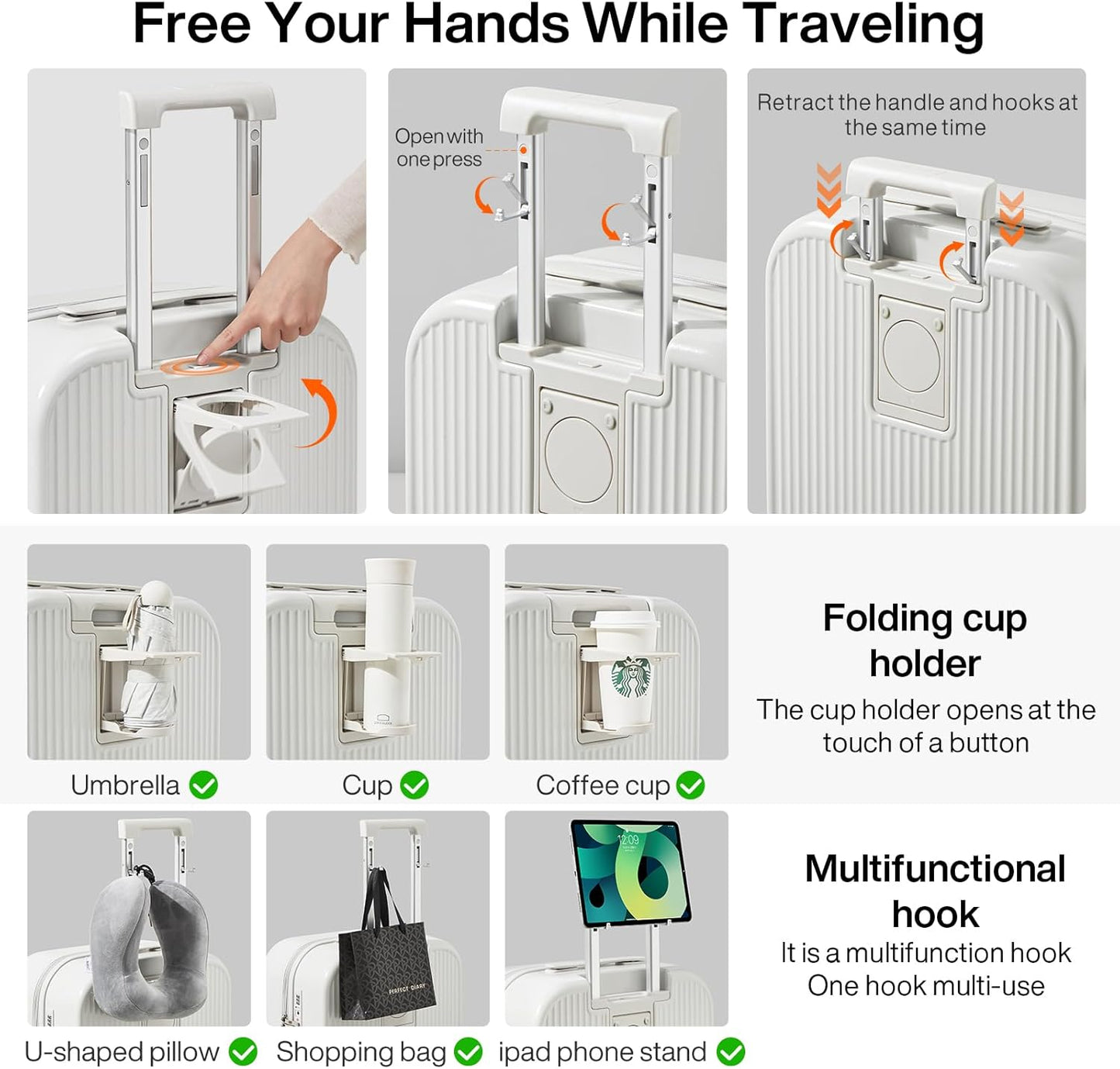 Free Your Hands While Traveling

Open with one press

Retract the handle and hooks at the same time

Umbrella

Cup

Coffee cup

Folding cup holder

The cup holder opens at the touch of a button

12:09

PERFECT DIARY

U-shaped pillow

Shopping bag

ipad phone stand

Multifunctional hook

It is a multifunction hook
One hook multi-use