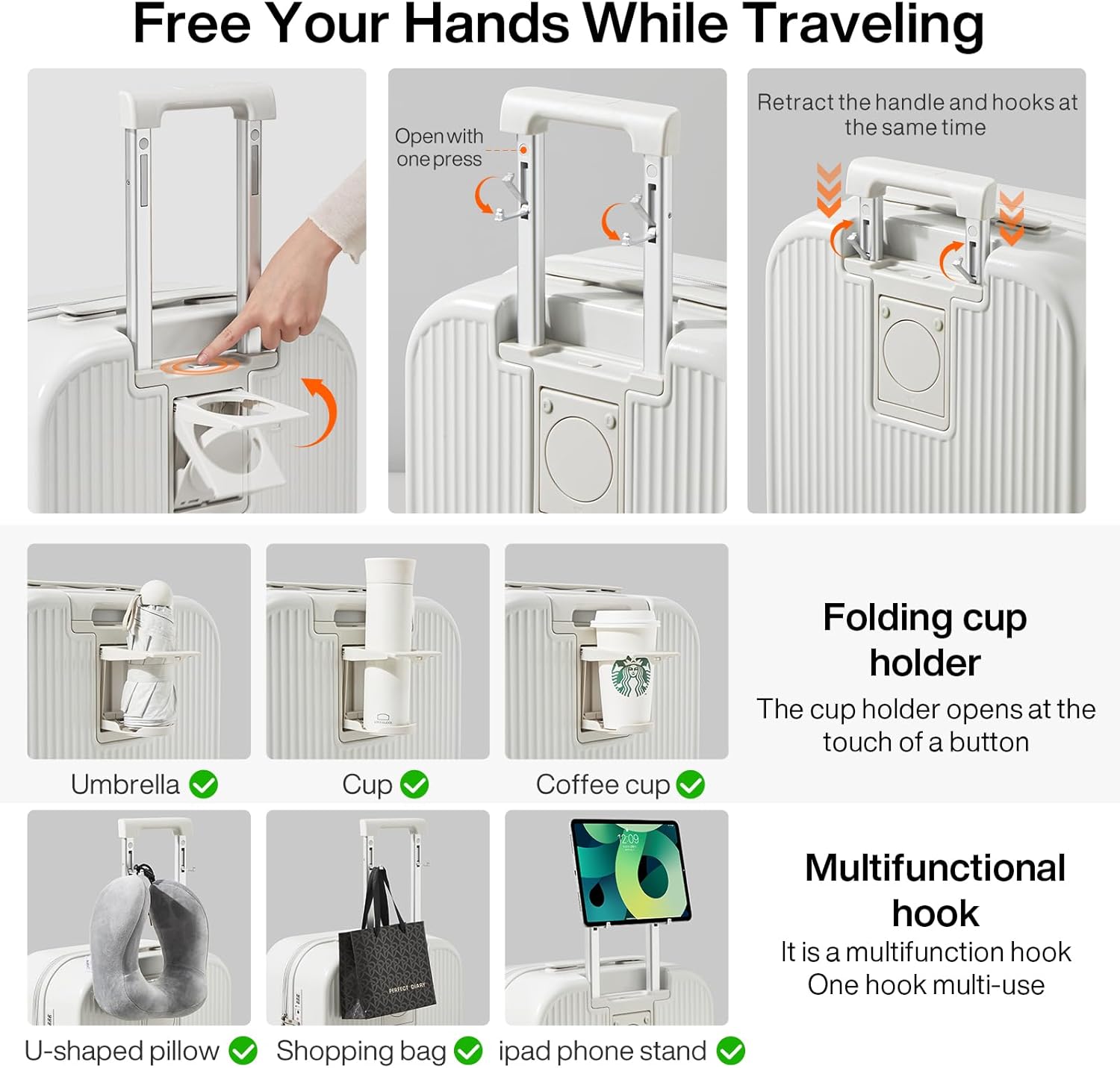 Free Your Hands While Traveling

Open with one press

Retract the handle and hooks at the same time

Umbrella

Cup

Coffee cup

Folding cup holder

The cup holder opens at the touch of a button

12:09

PERFECT DIARY

U-shaped pillow

Shopping bag

ipad phone stand

Multifunctional hook

It is a multifunction hook
One hook multi-use