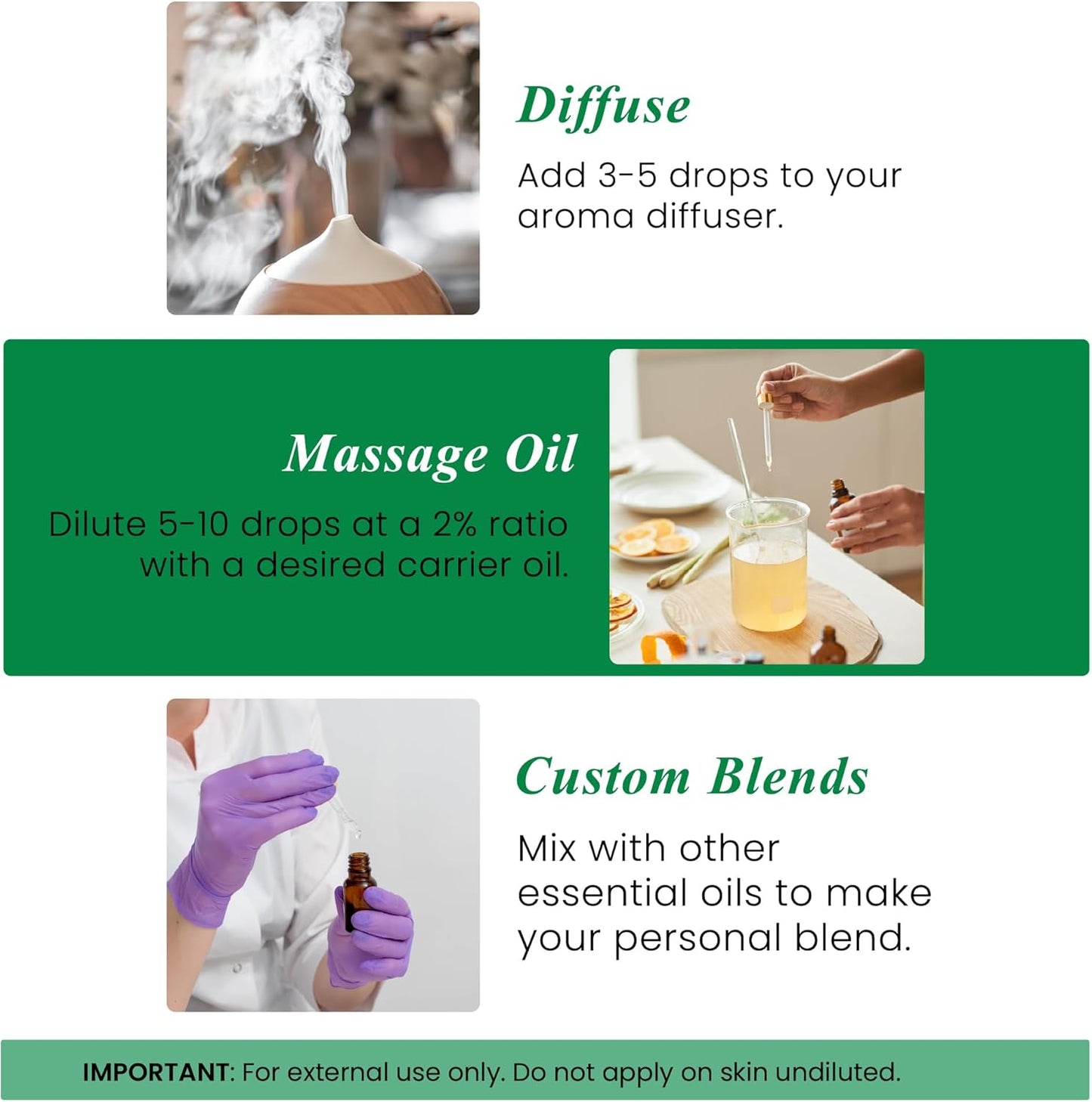 Diffuse

Add 3-5 drops to your aroma diffuser.

Massage Oil

Dilute 5-10 drops at a 2% ratio with a desired carrier oil.

Custom Blends

Mix with other essential oils to make your personal blend.

IMPORTANT: For external use only. Do not apply on skin undiluted.