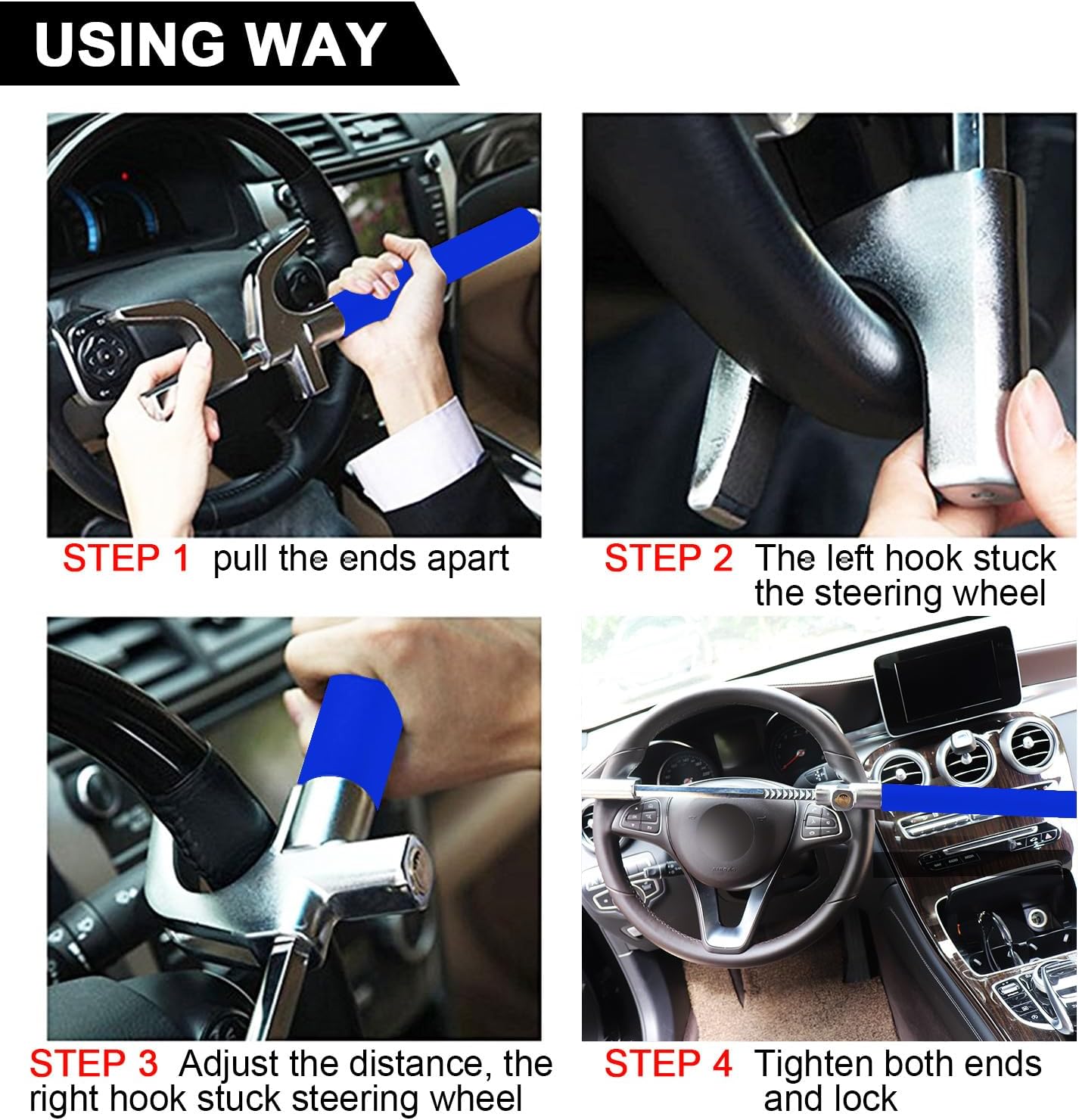 USING WAY

STEP 1 pull the ends apart

STEP 2 The left hook stuck the steering wheel

STEP 3 Adjust the distance, the right hook stuck steering wheel

STEP 4 Tighten both ends and lock